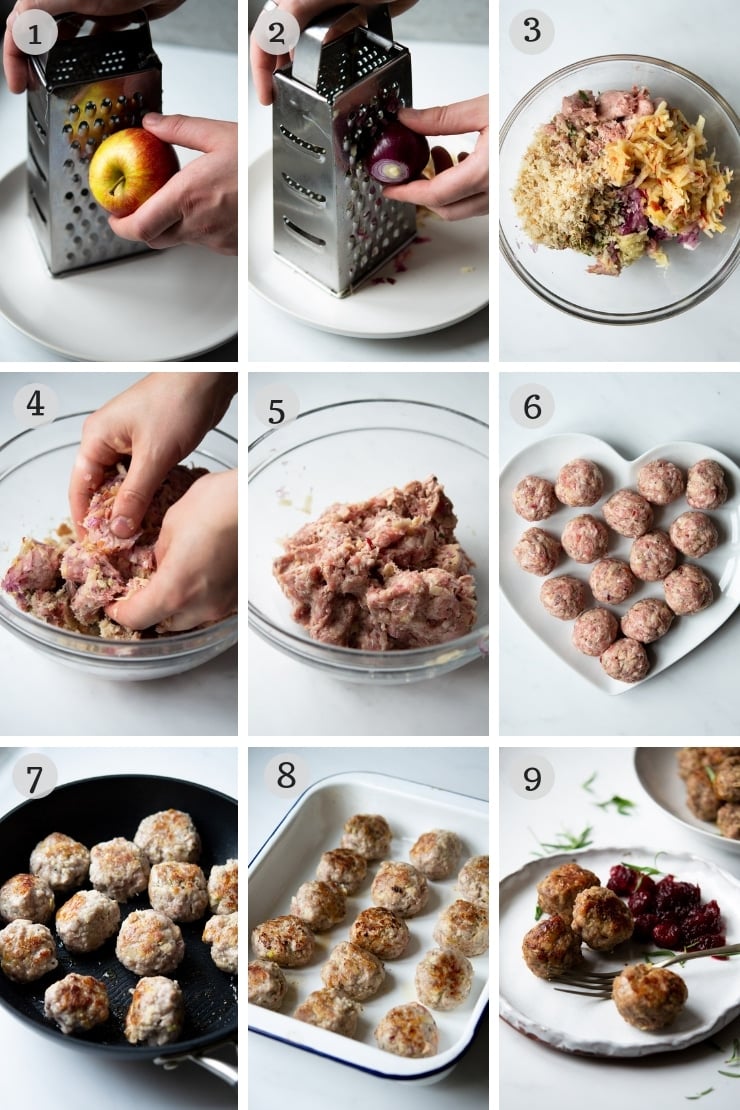 1
2
3
4
5
6
7
8
9