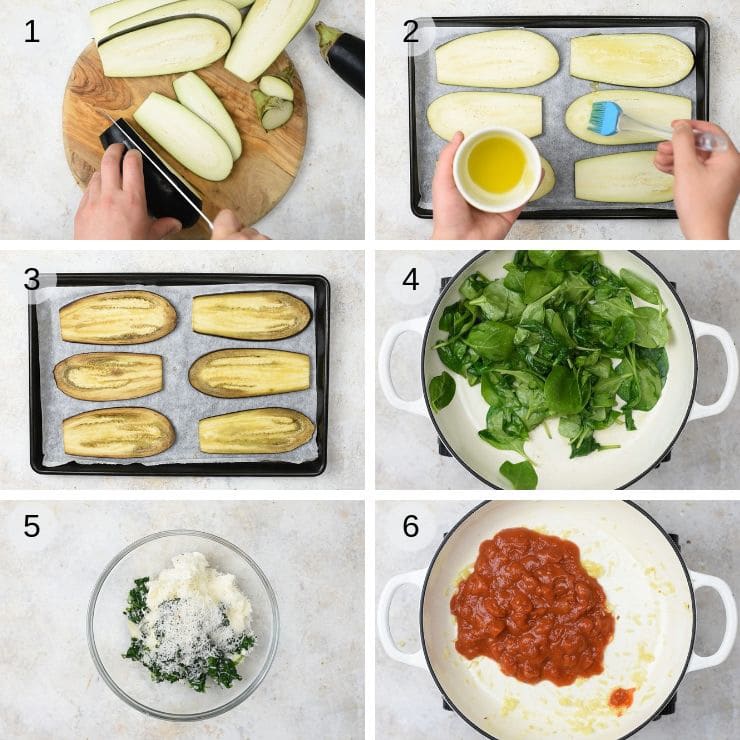 1

2

3

4

5

6