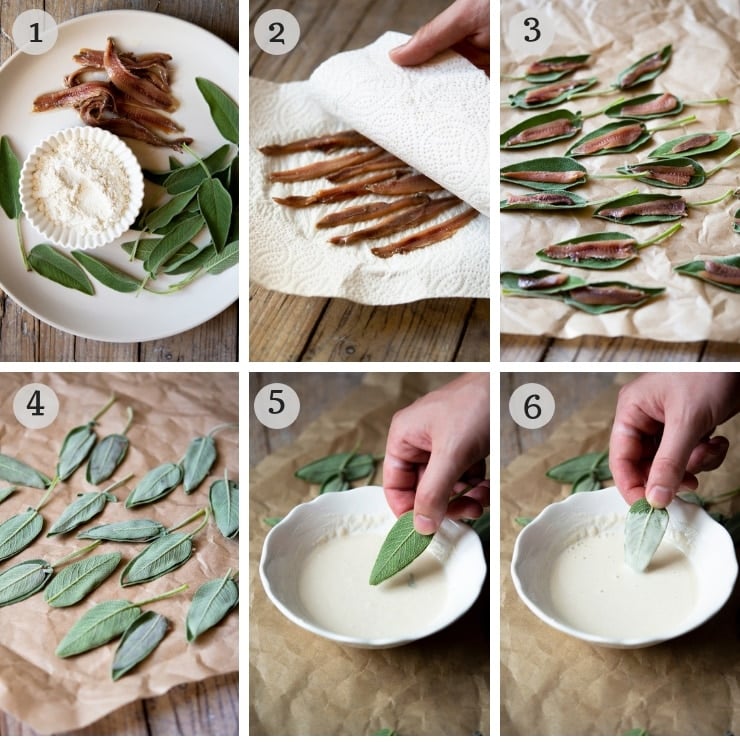 1

2

3

4

5

6