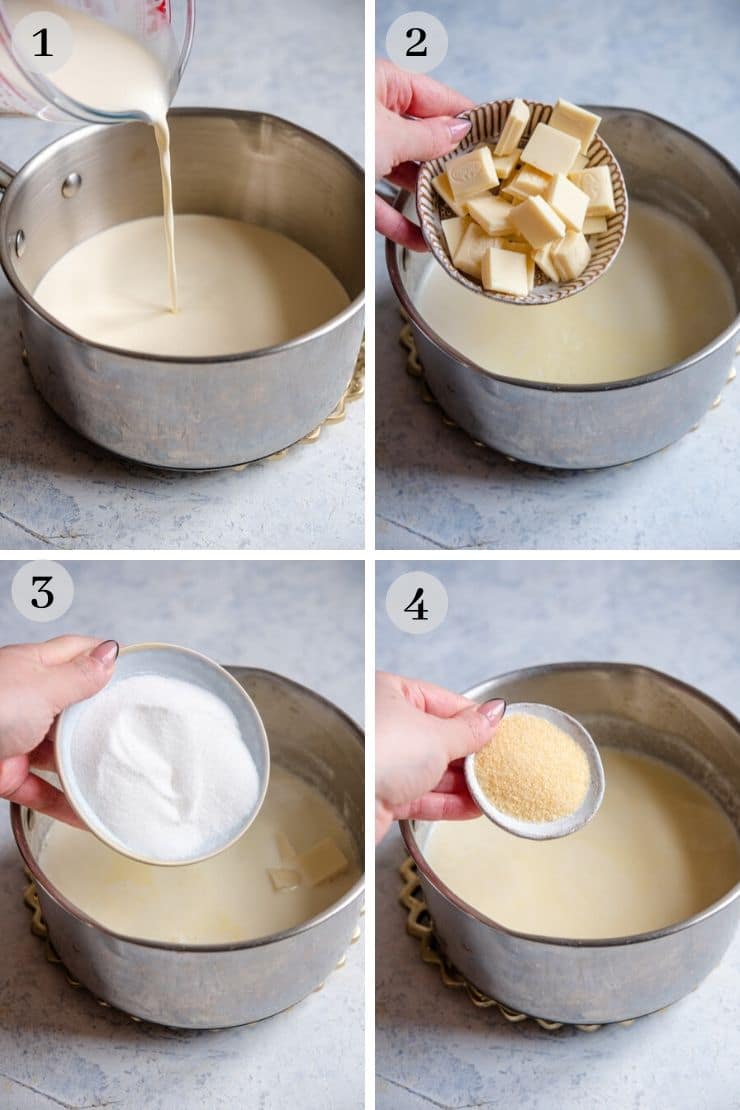 1

2

3

4