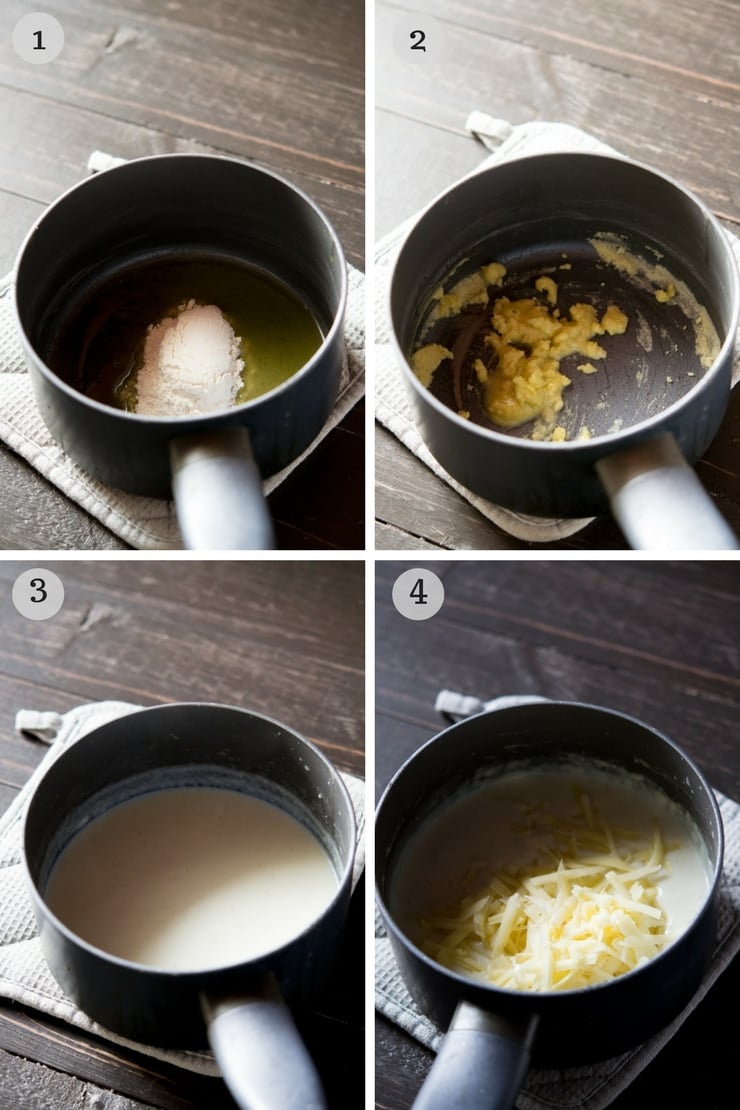 1

2

3

4