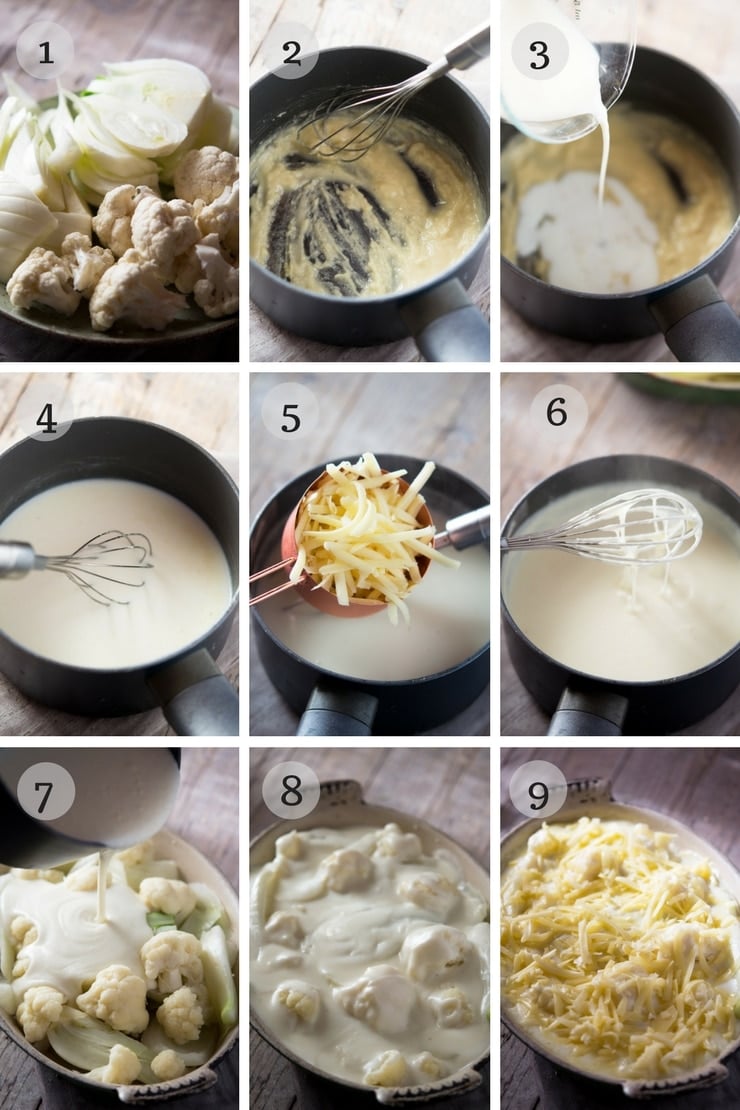 1
2
3
4
5
6
7
8
9