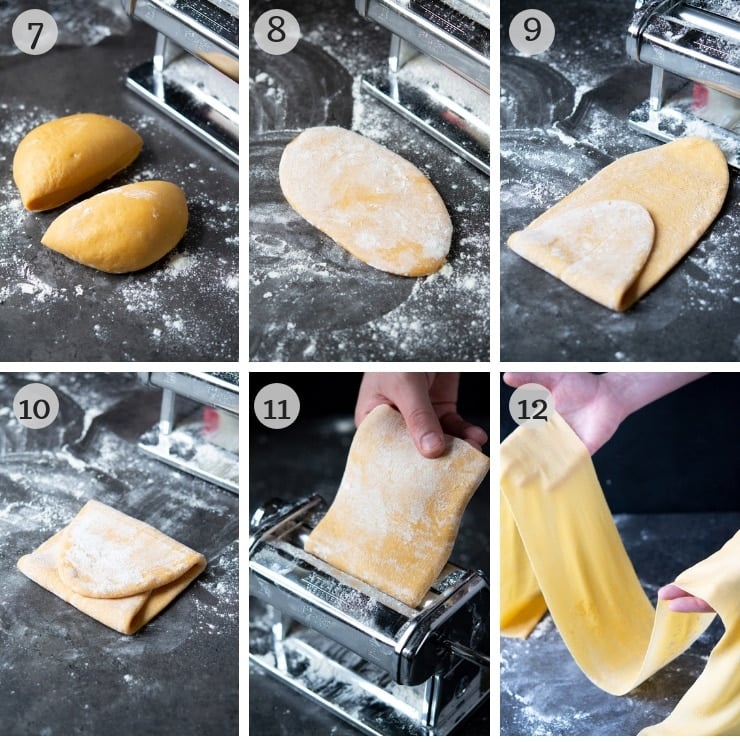 7

8

9

10

11

12