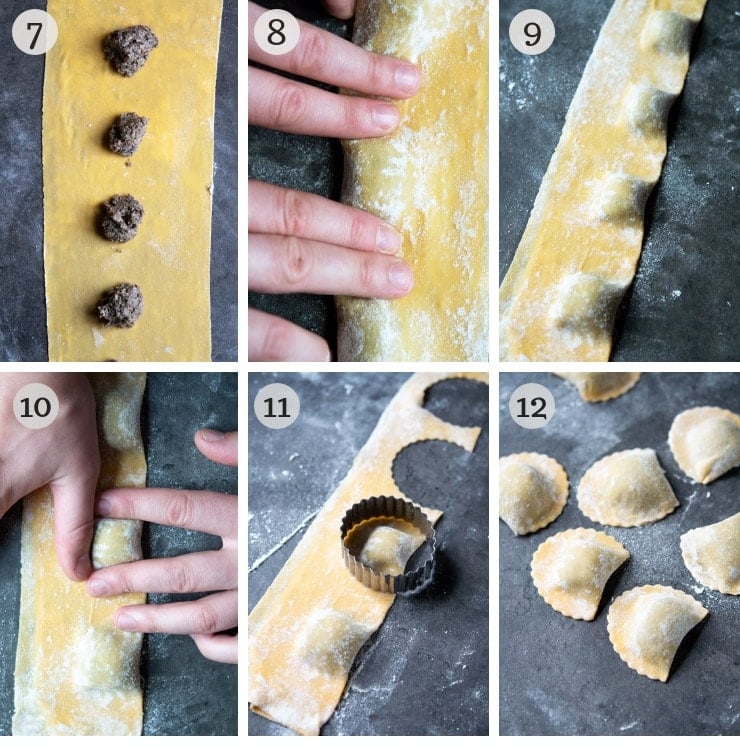 7

8

9

10

11

12