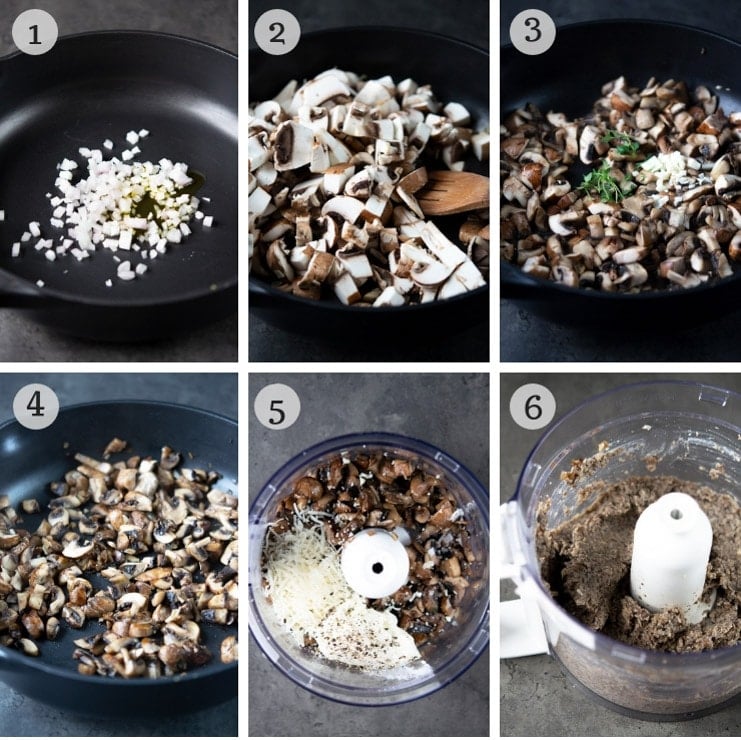 1
2
3
4
5
6