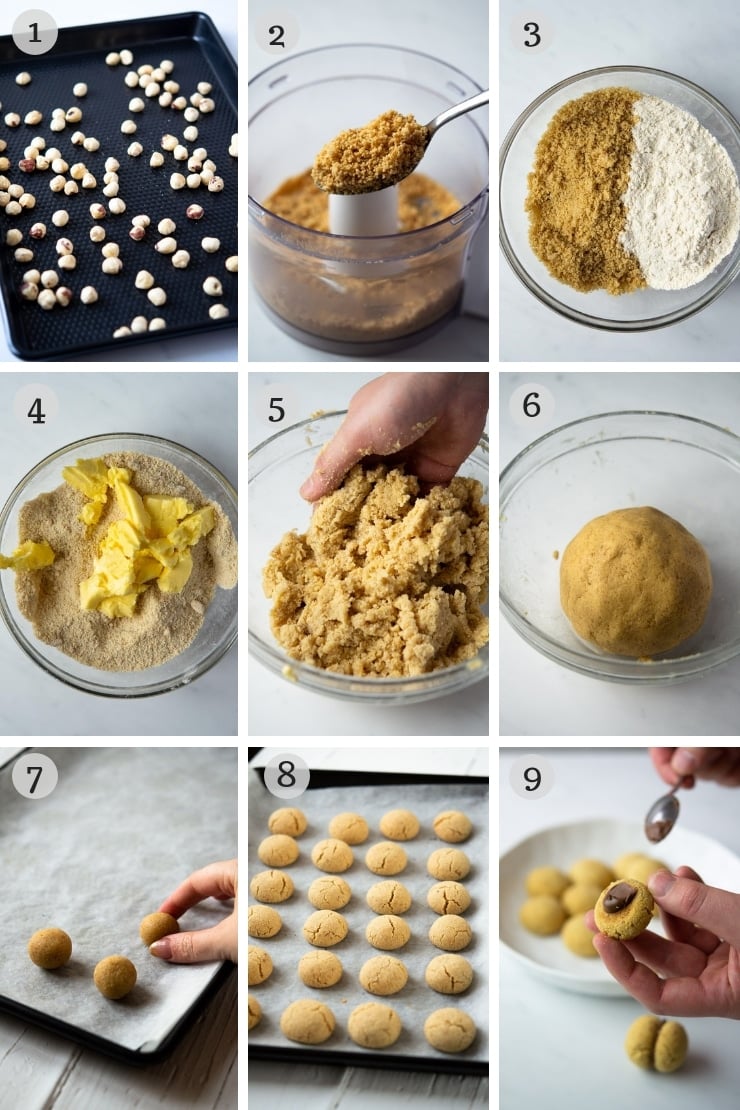 1

2

3

4

5

6

7

8

9