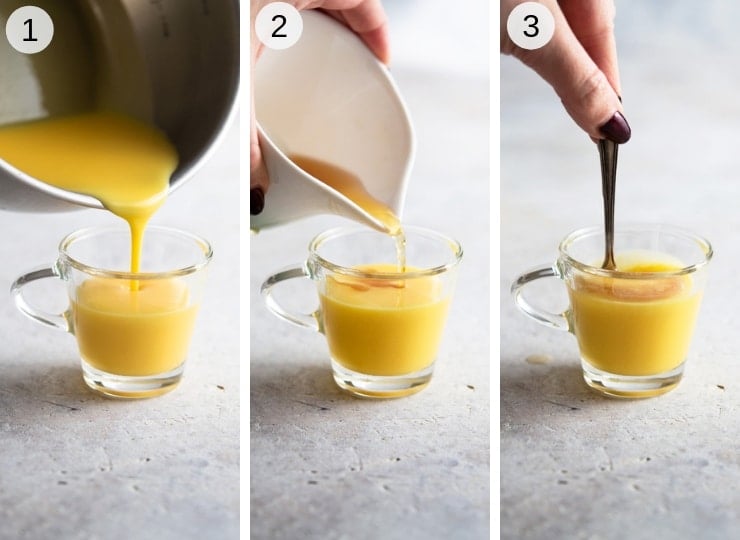 1

2

3