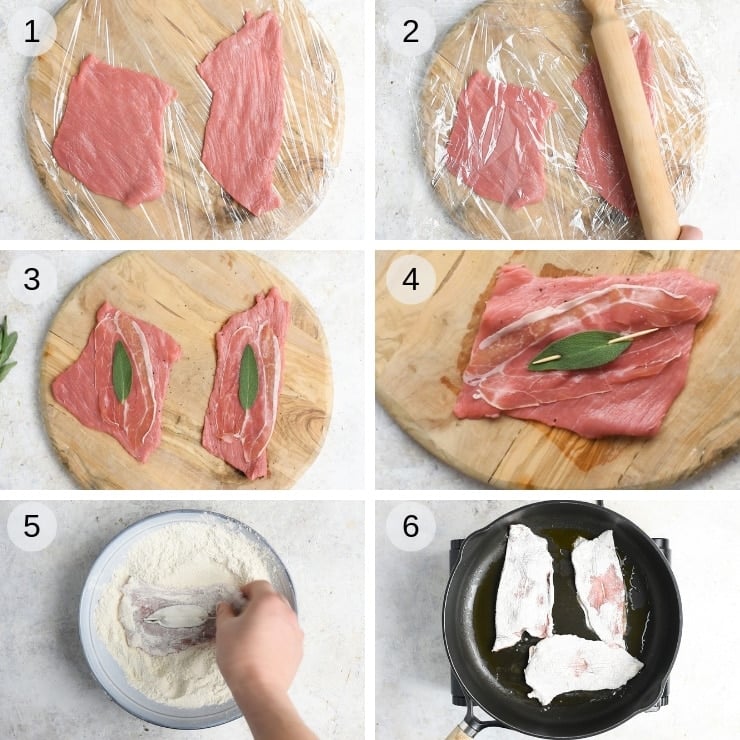 1
2
3
4
5
6