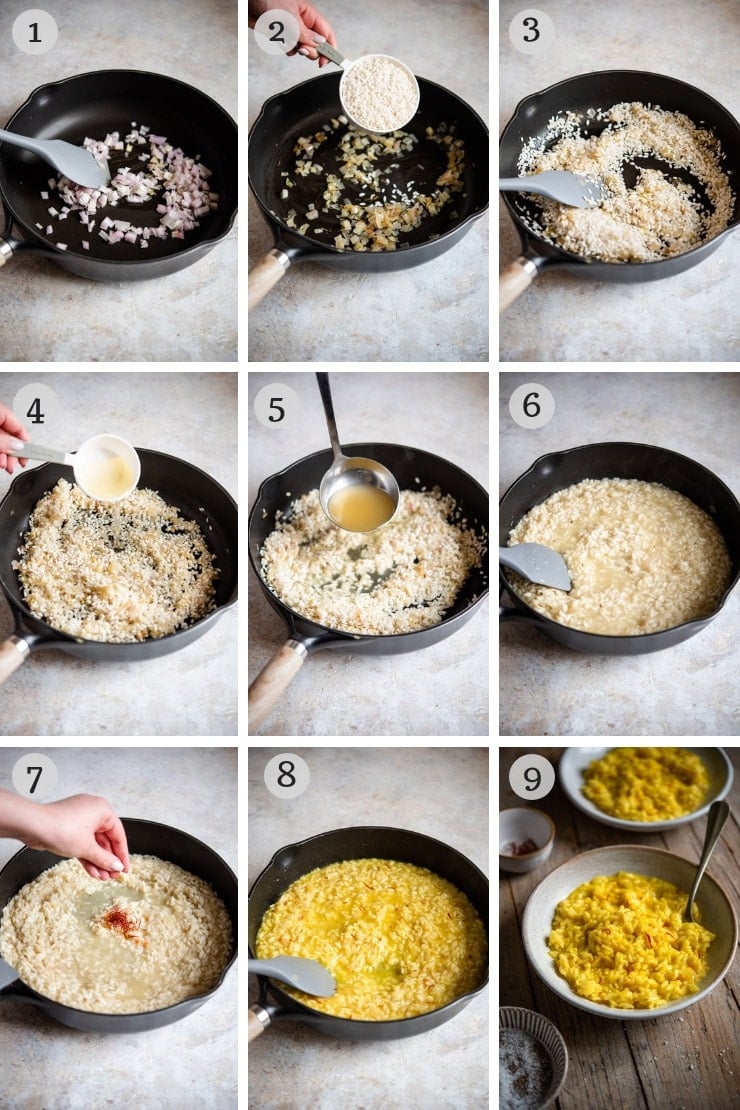 1

2

3

4

5

6

7

8

9