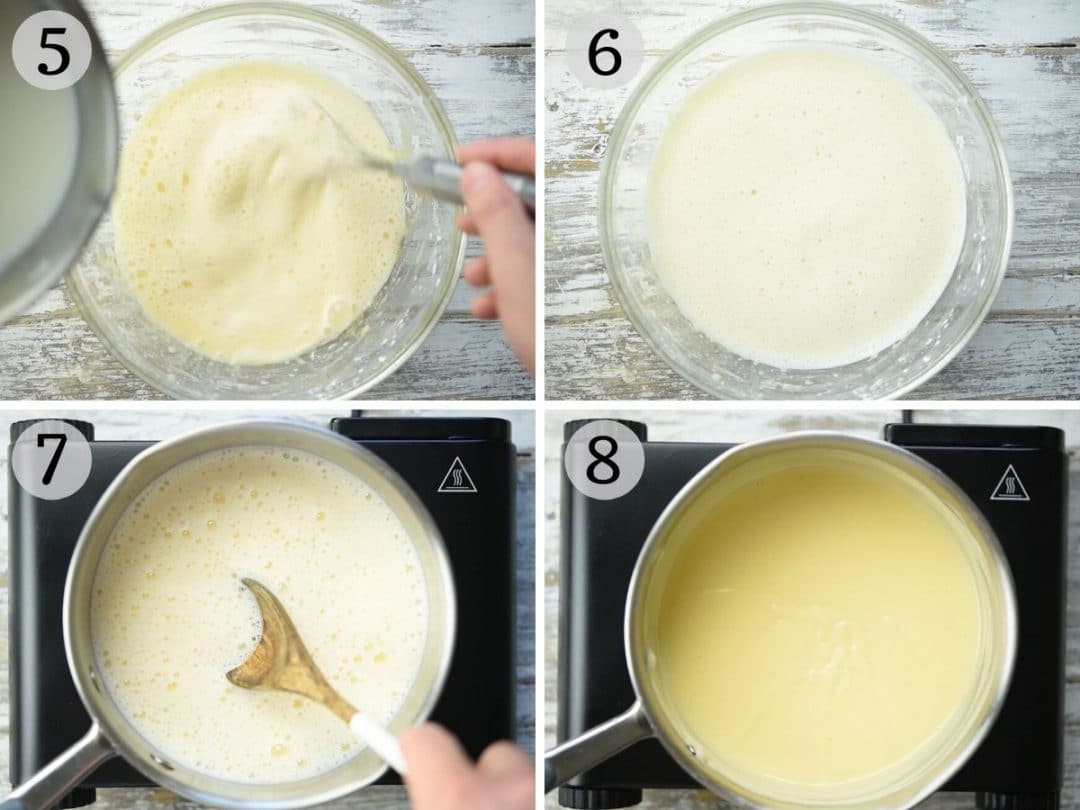 5

6

7

8