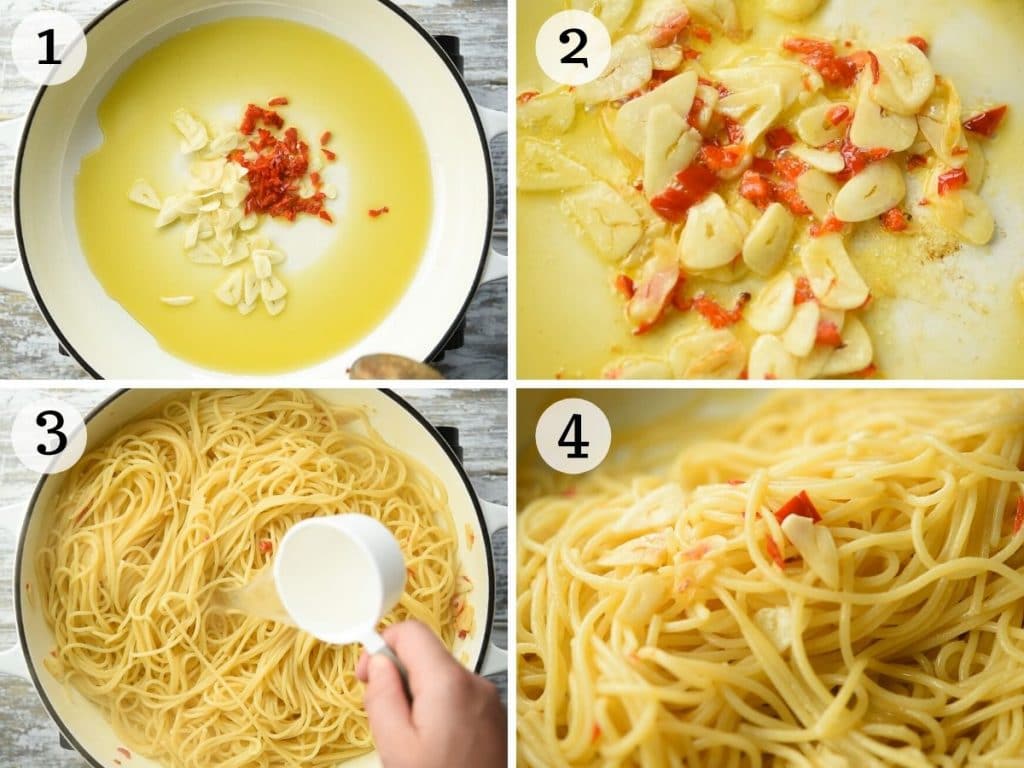 1
2
3
4