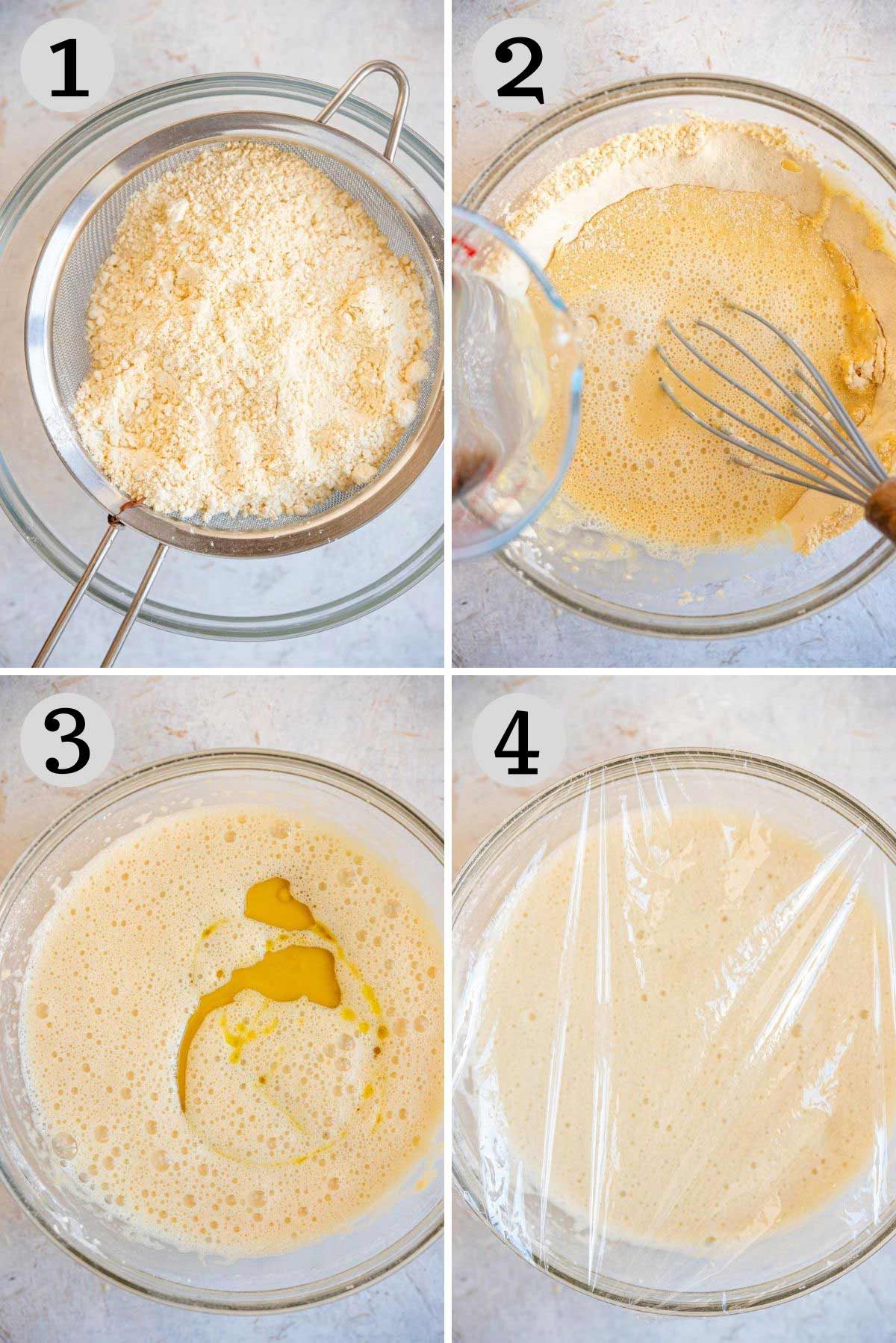 1

2

3

4