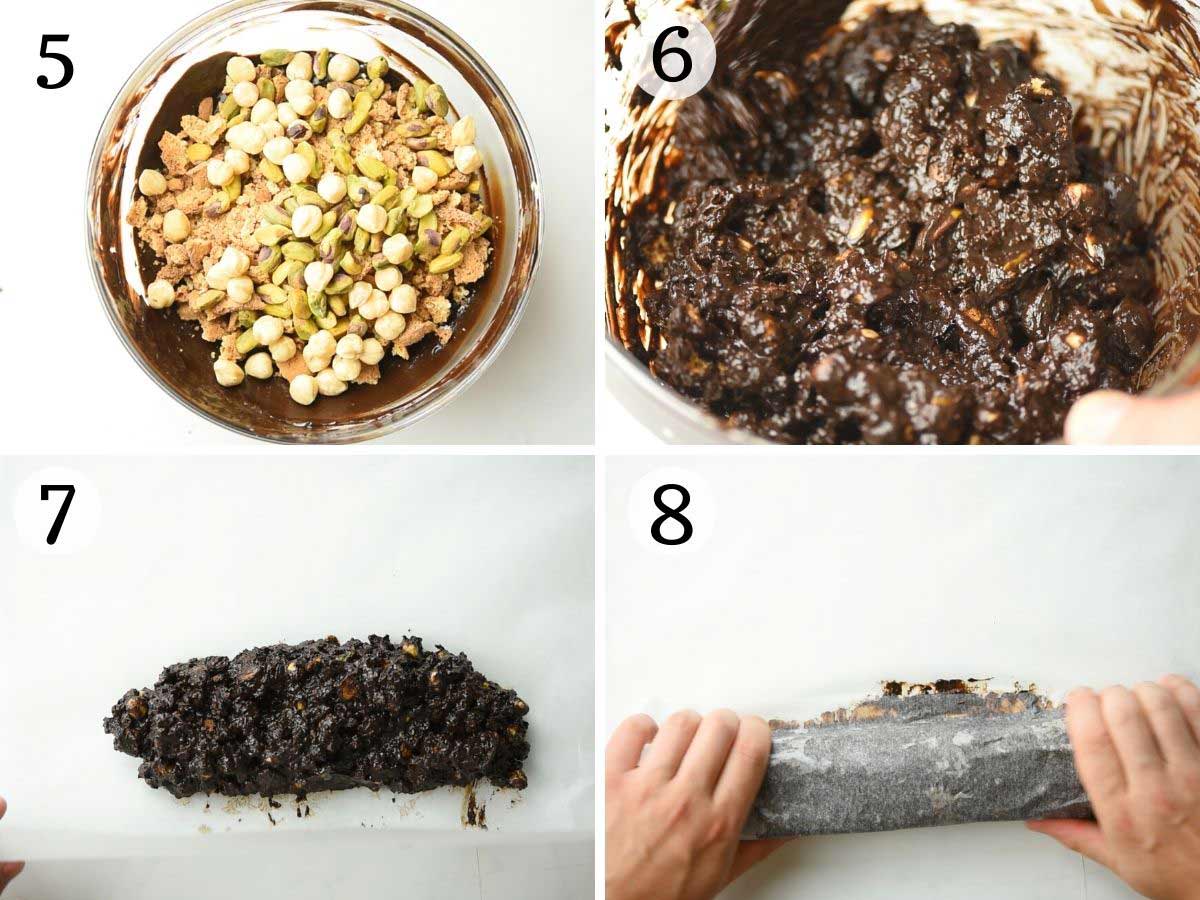 5

6

7

8