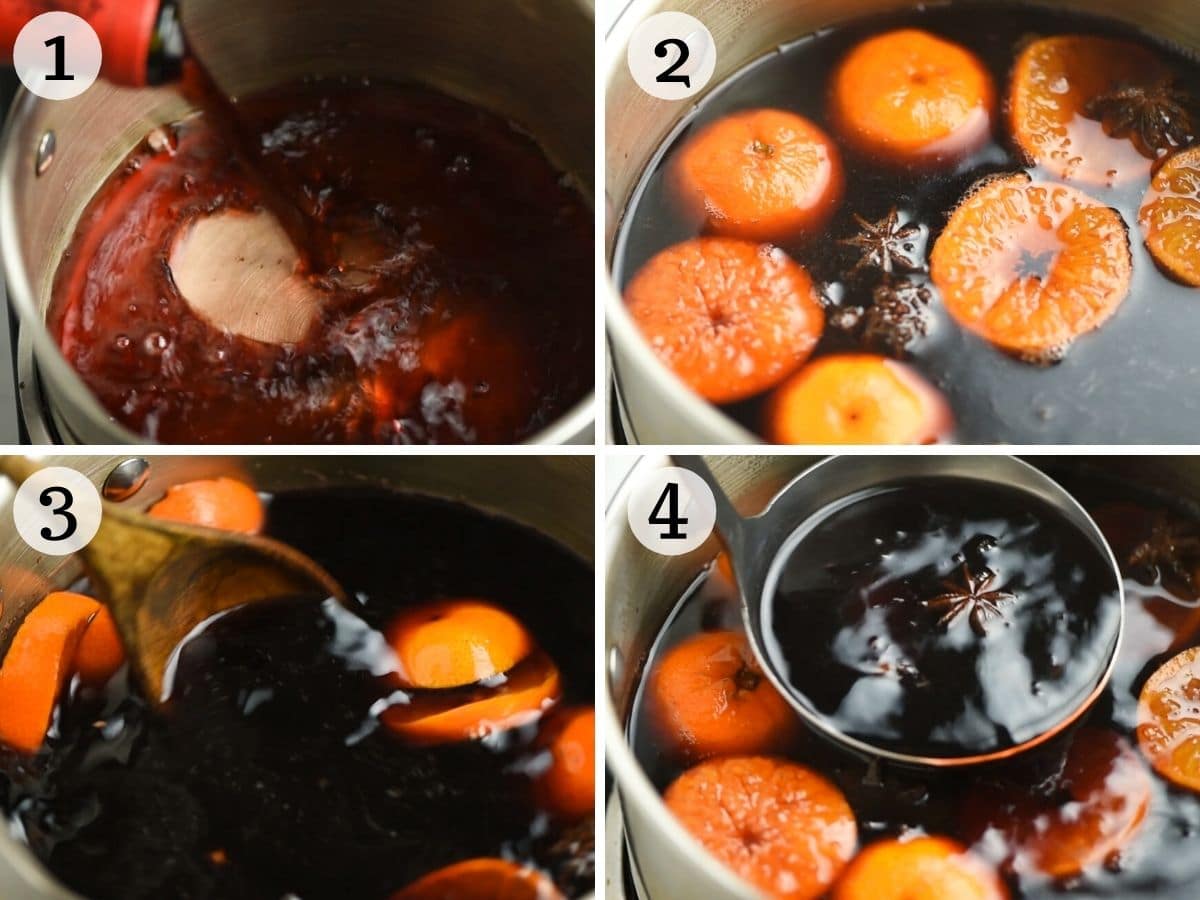 1

2

3

4