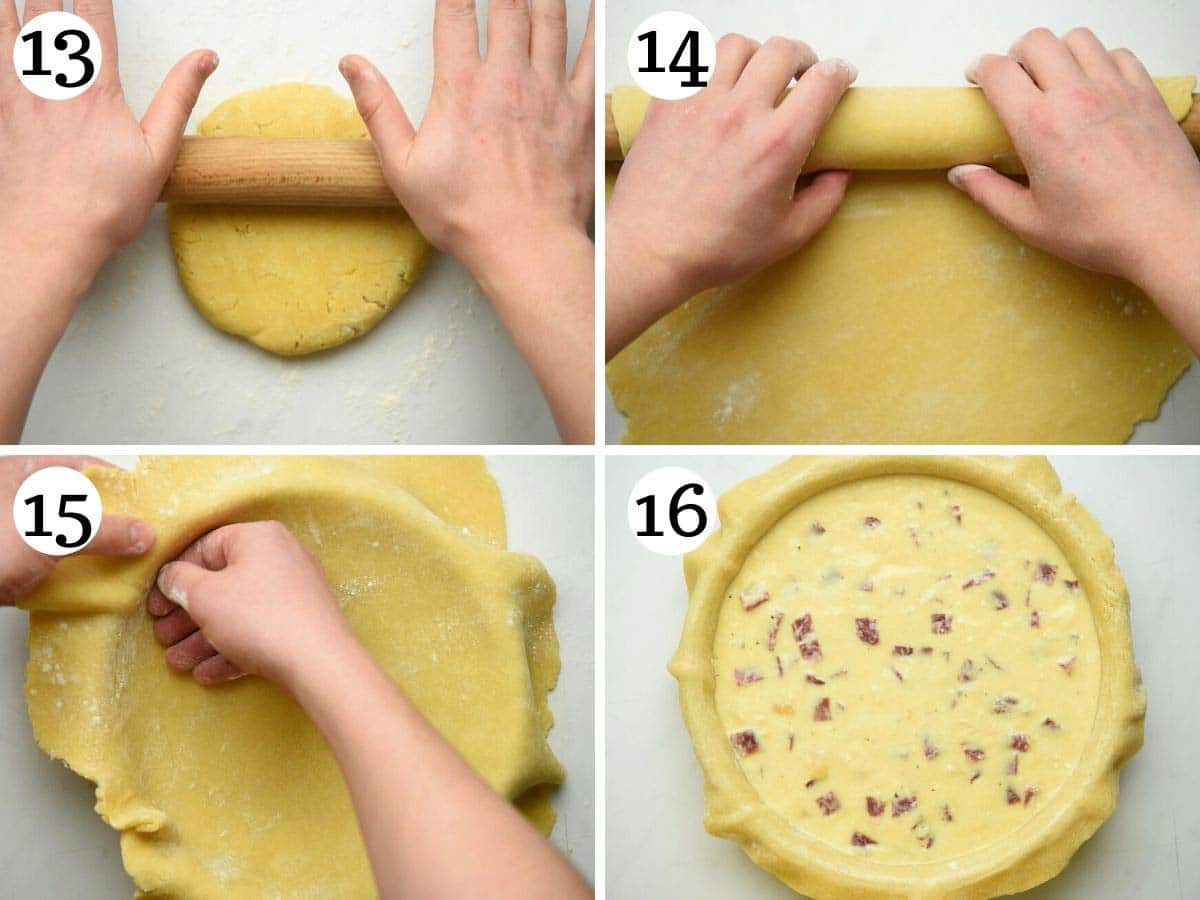 13

14

15

16