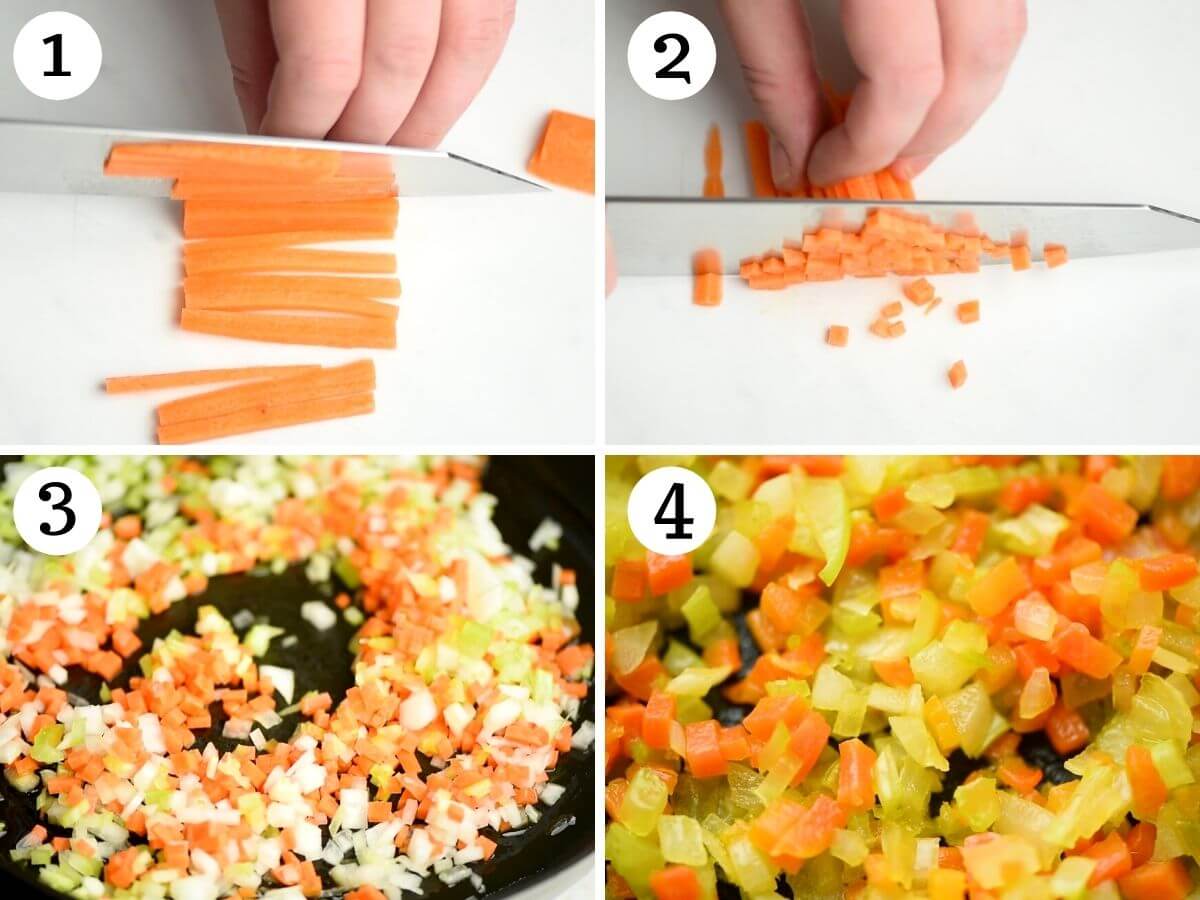 1
2
3
4