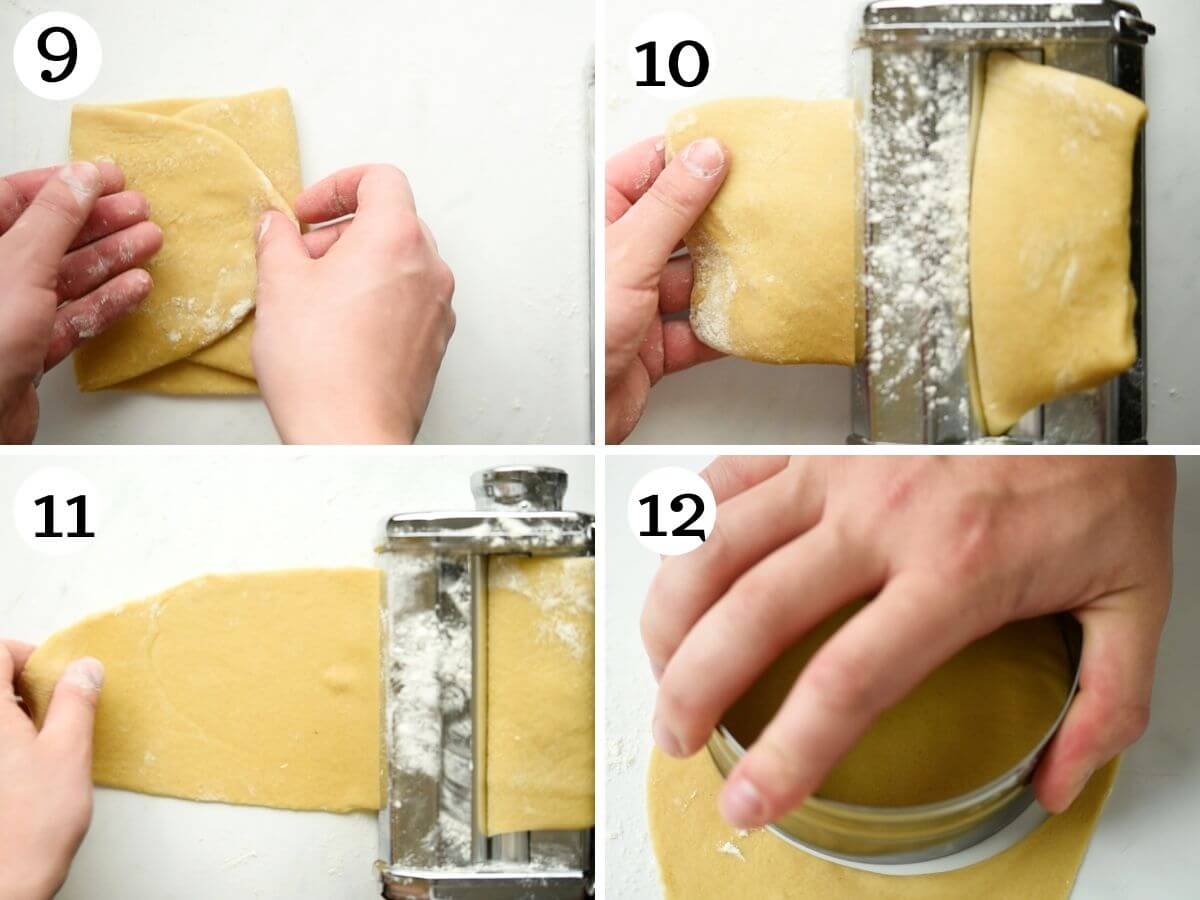 9

10

11

12