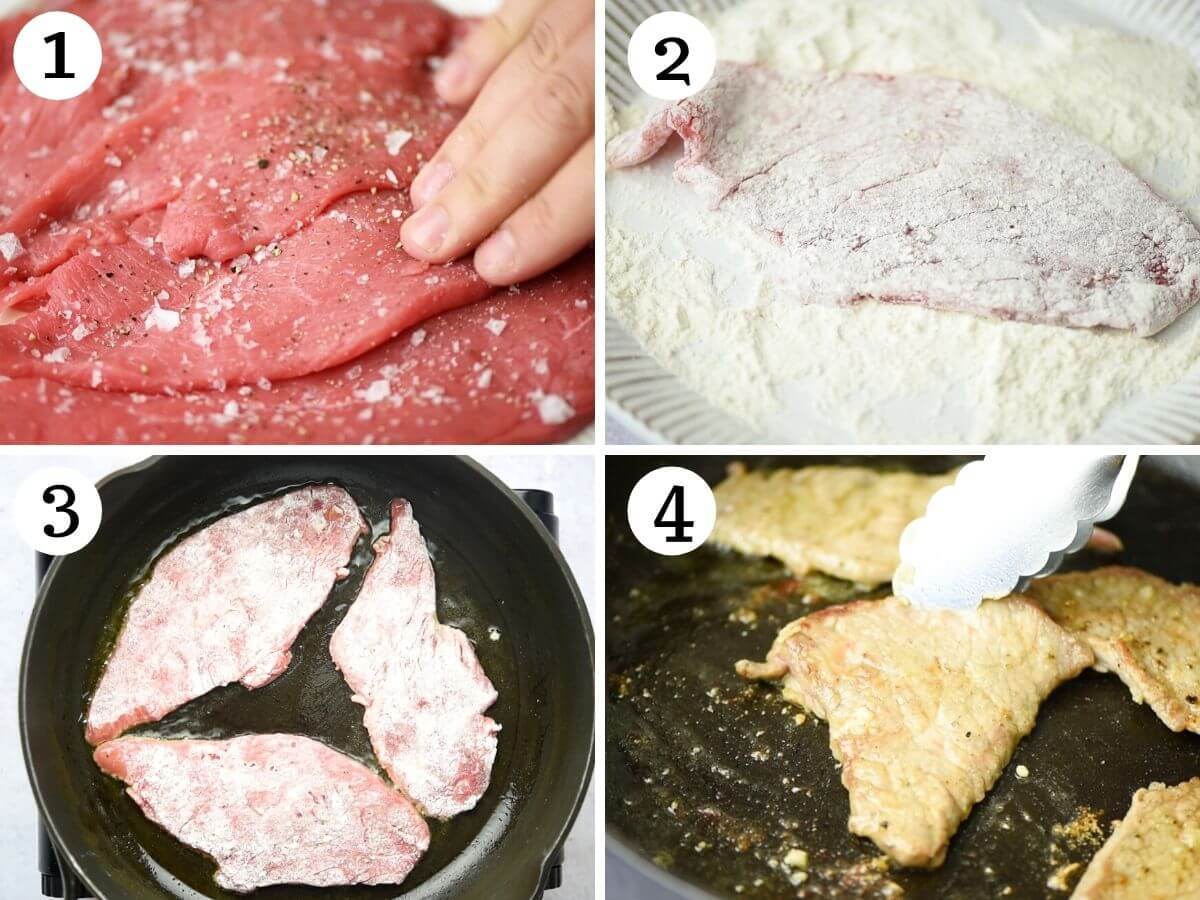 1
2
3
4