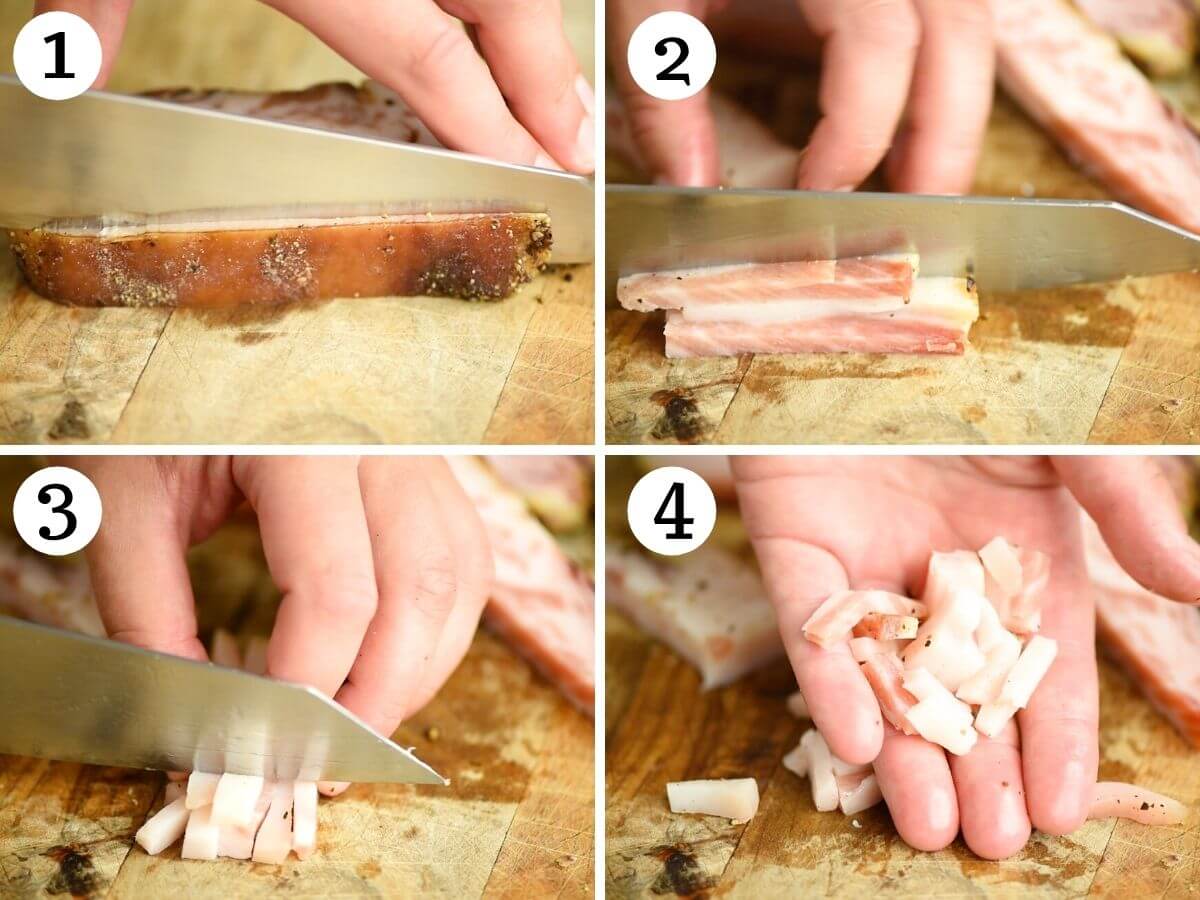 1

2

3

4