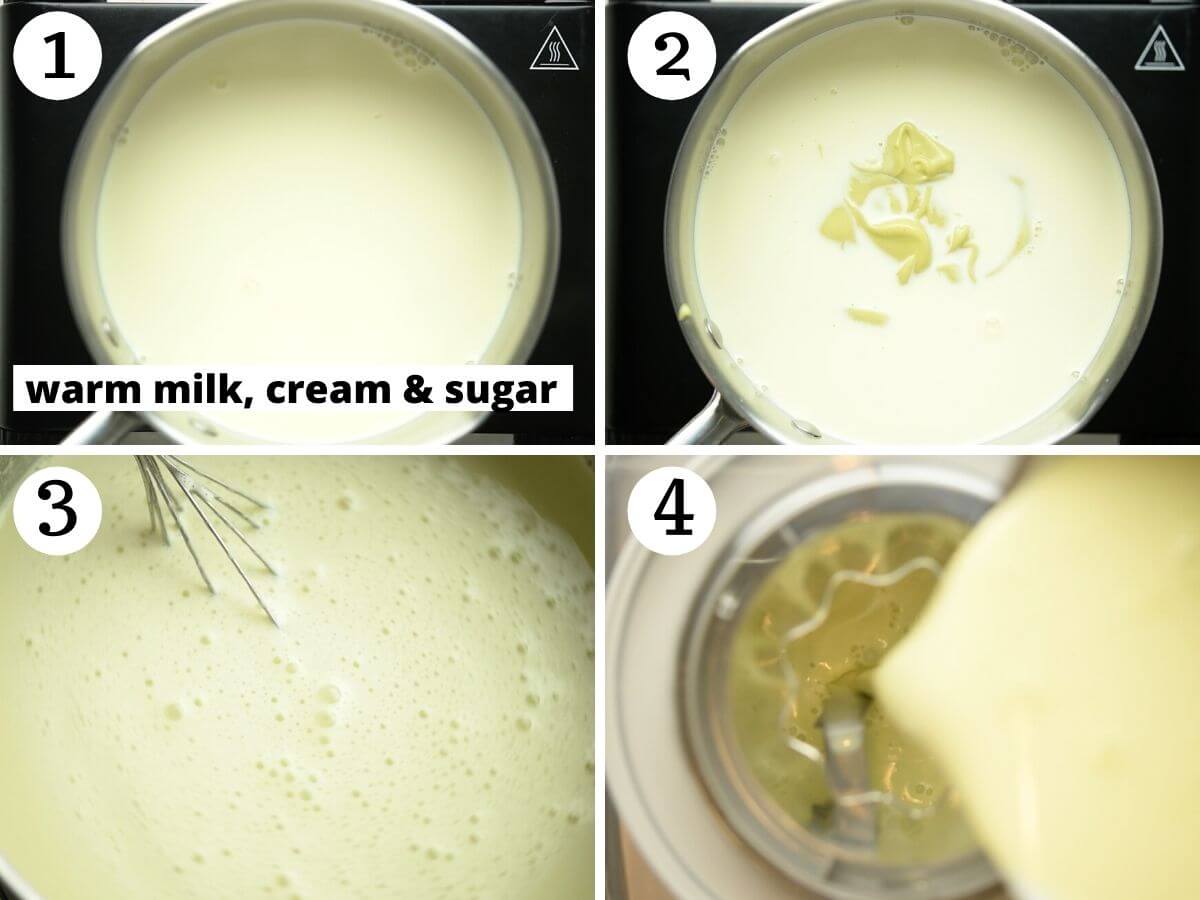 1

warm milk, cream & sugar

2

3

4