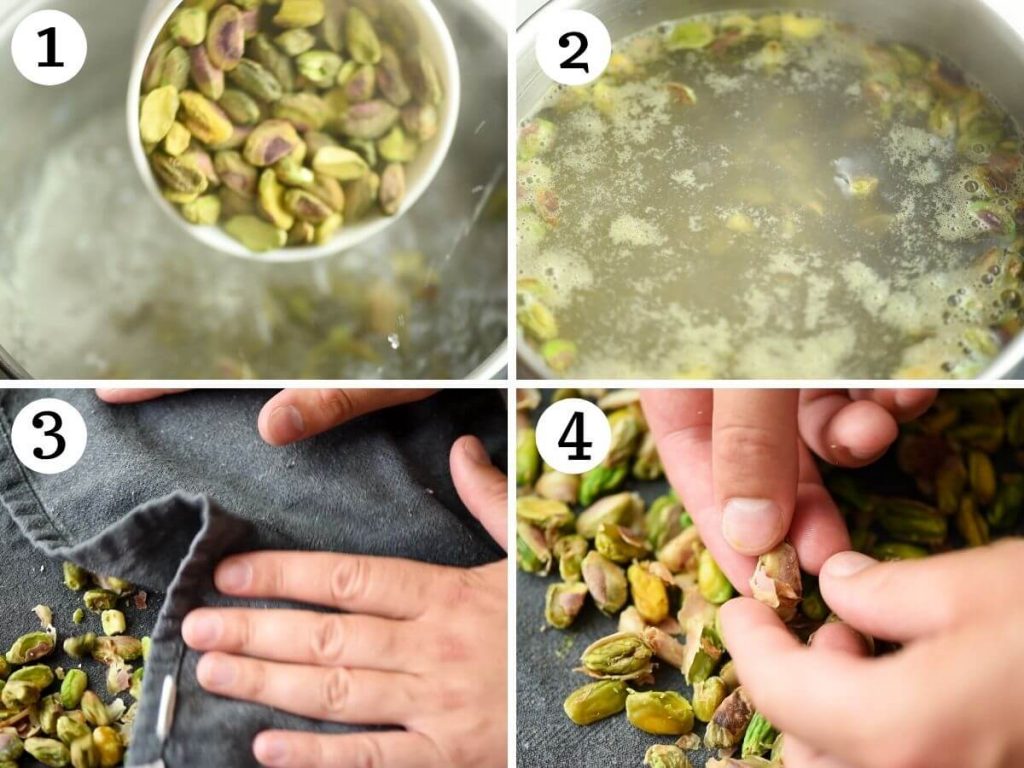 1
2
3
4