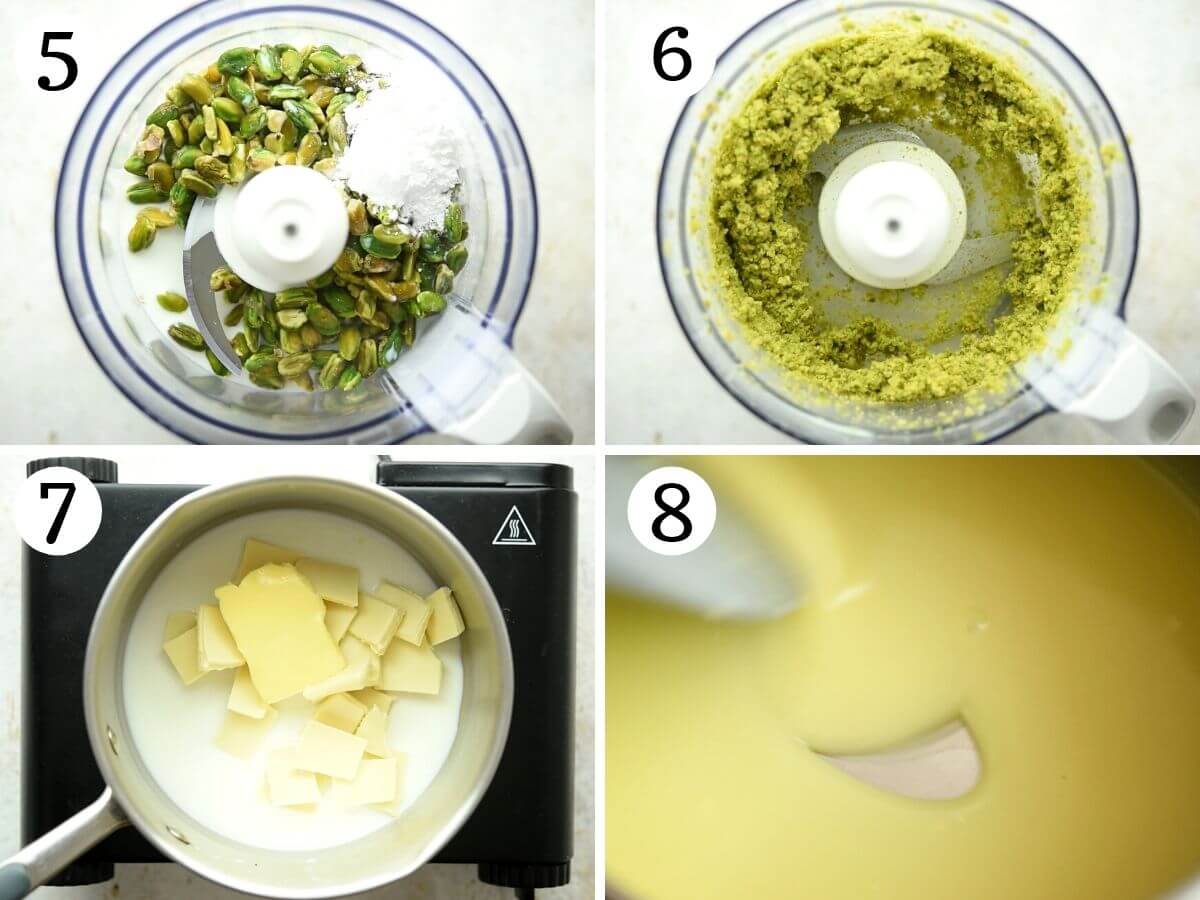 5

6

7

8