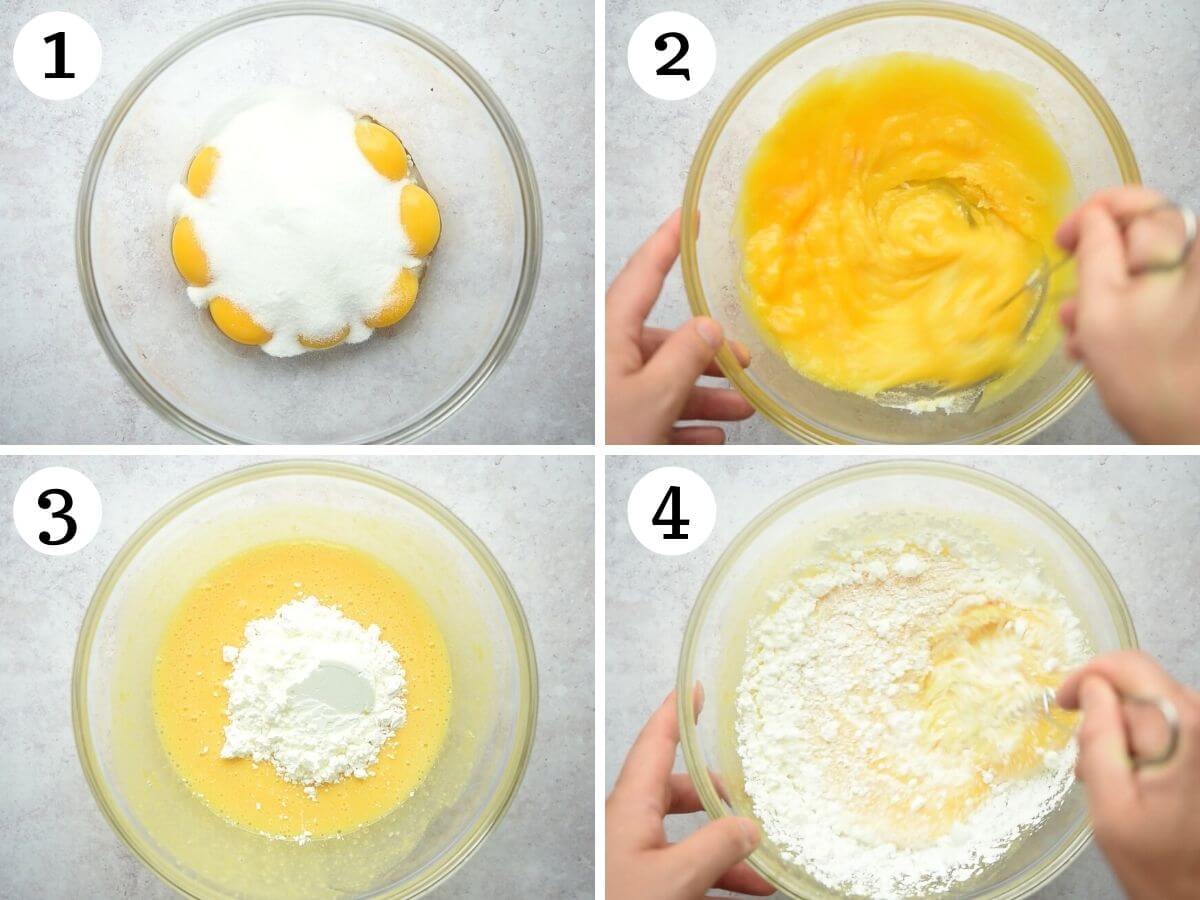 1
2
3
4