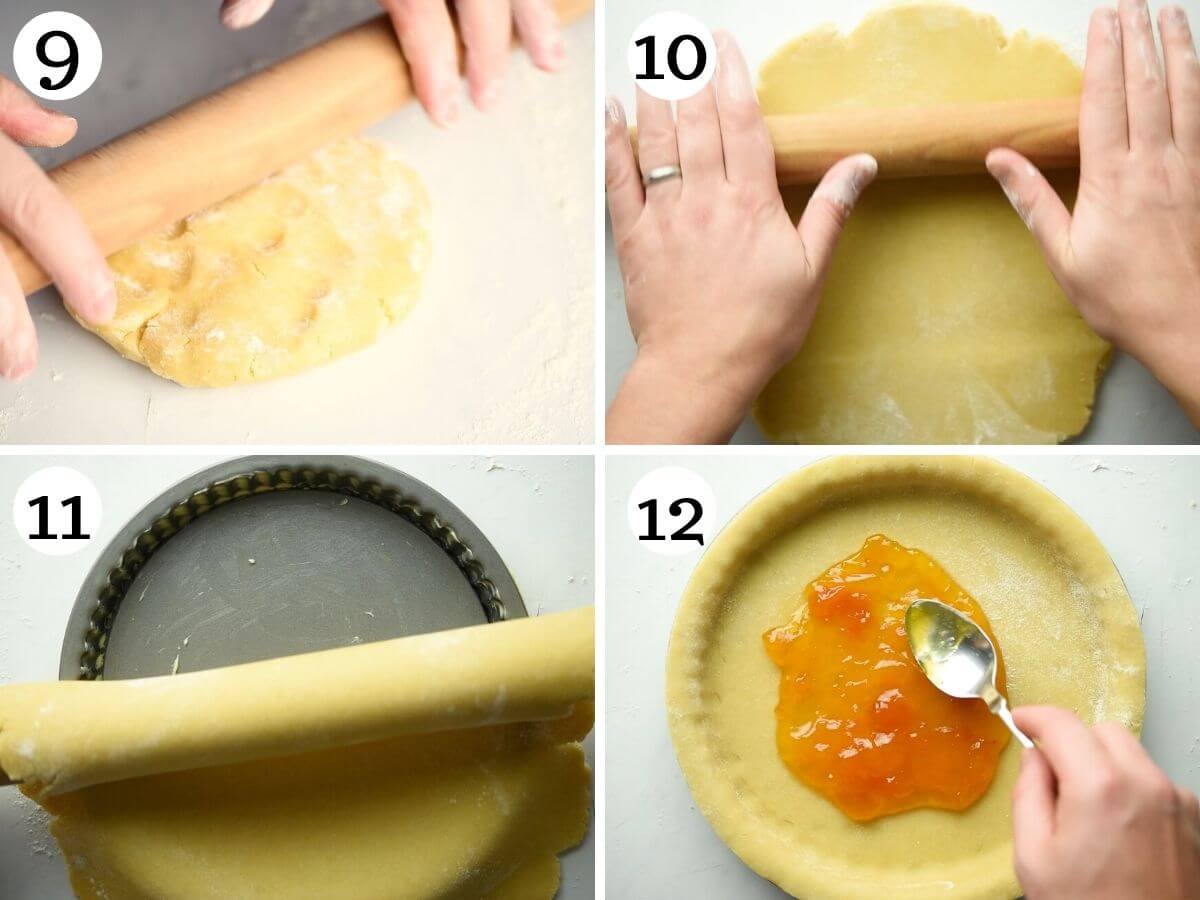 9

10

11

12