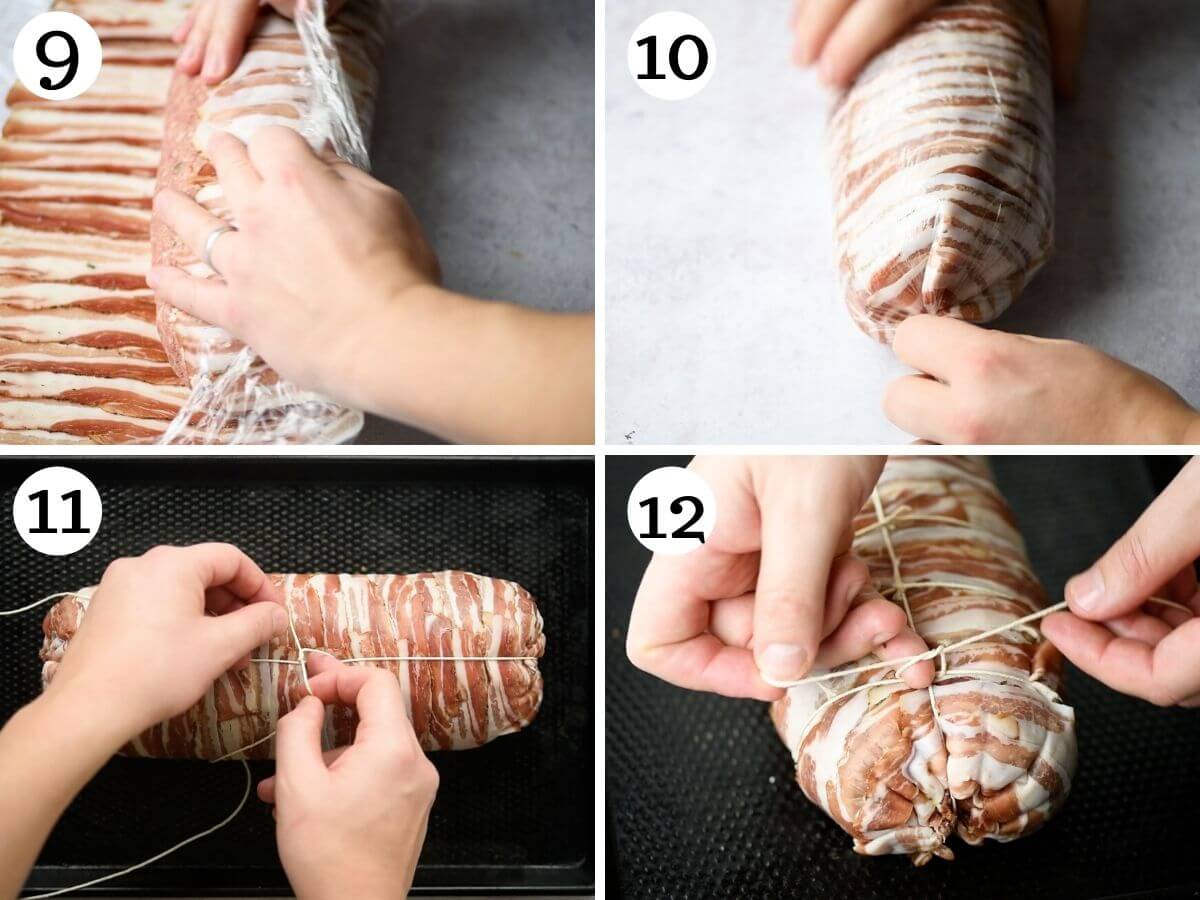 9

10

11

12