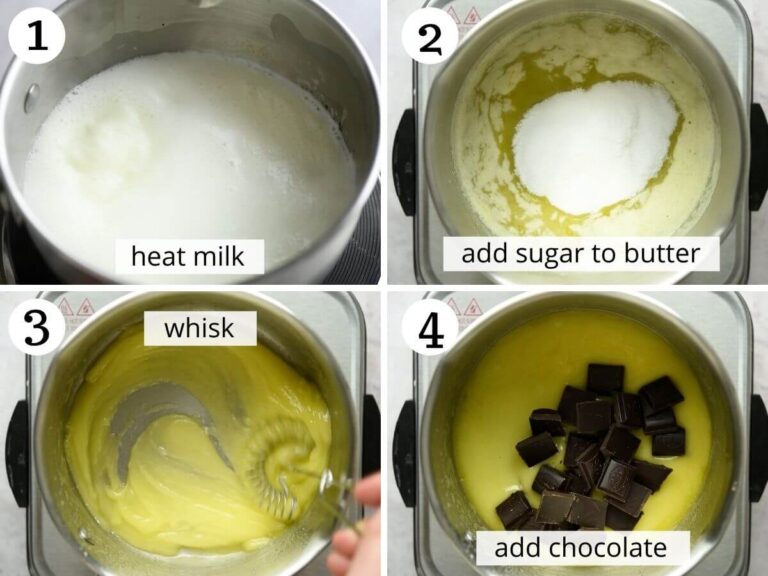 1
heat milk

2
add sugar to butter

3
whisk

4
add chocolate