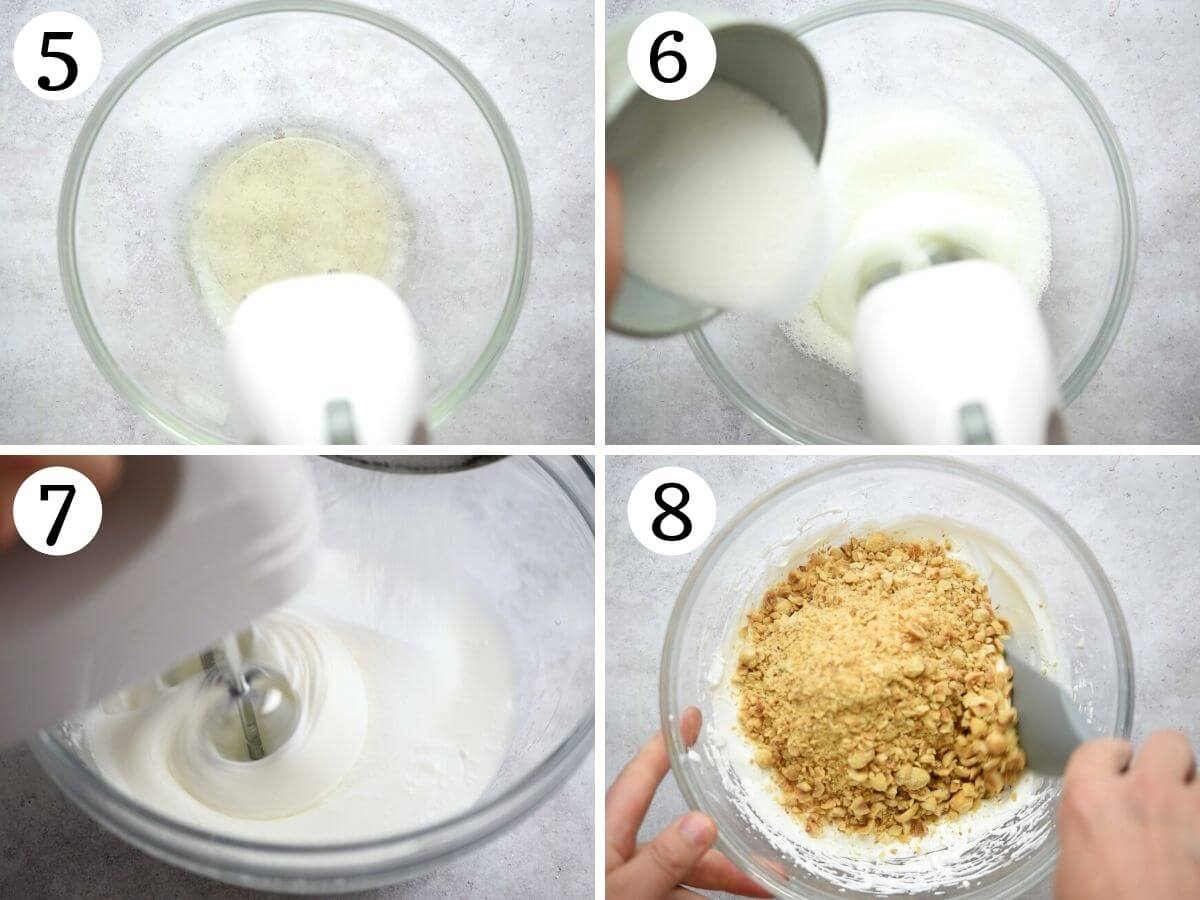 5

6

7

8