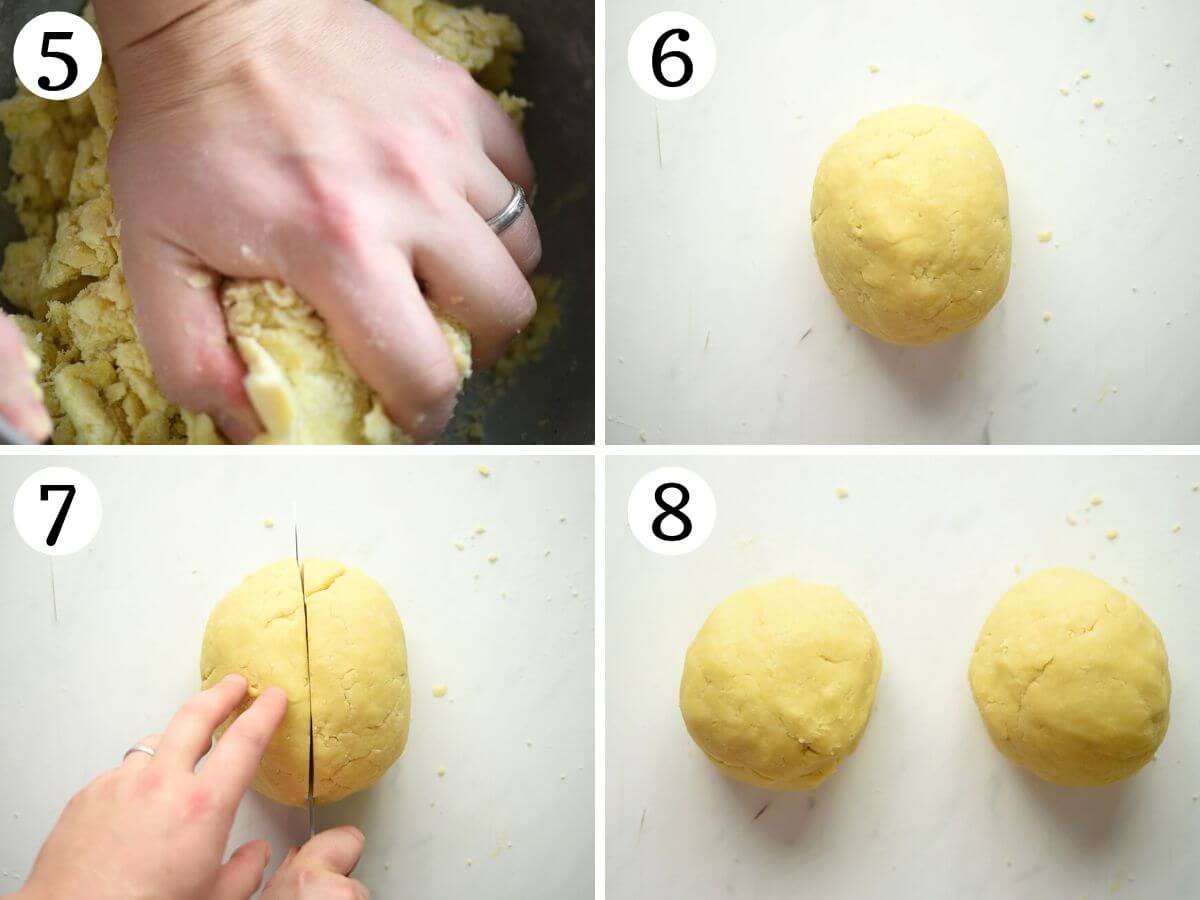 5

6

7

8