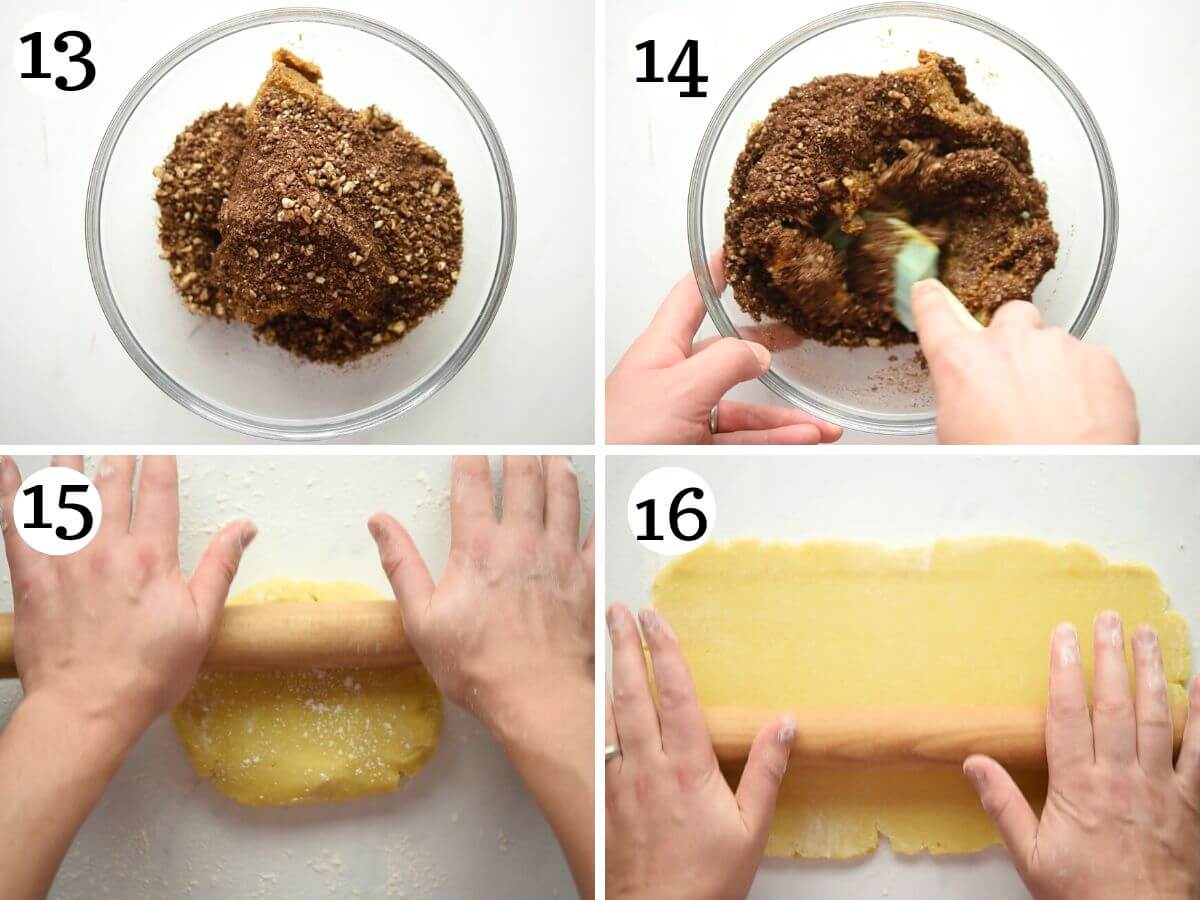 13

14

15

16