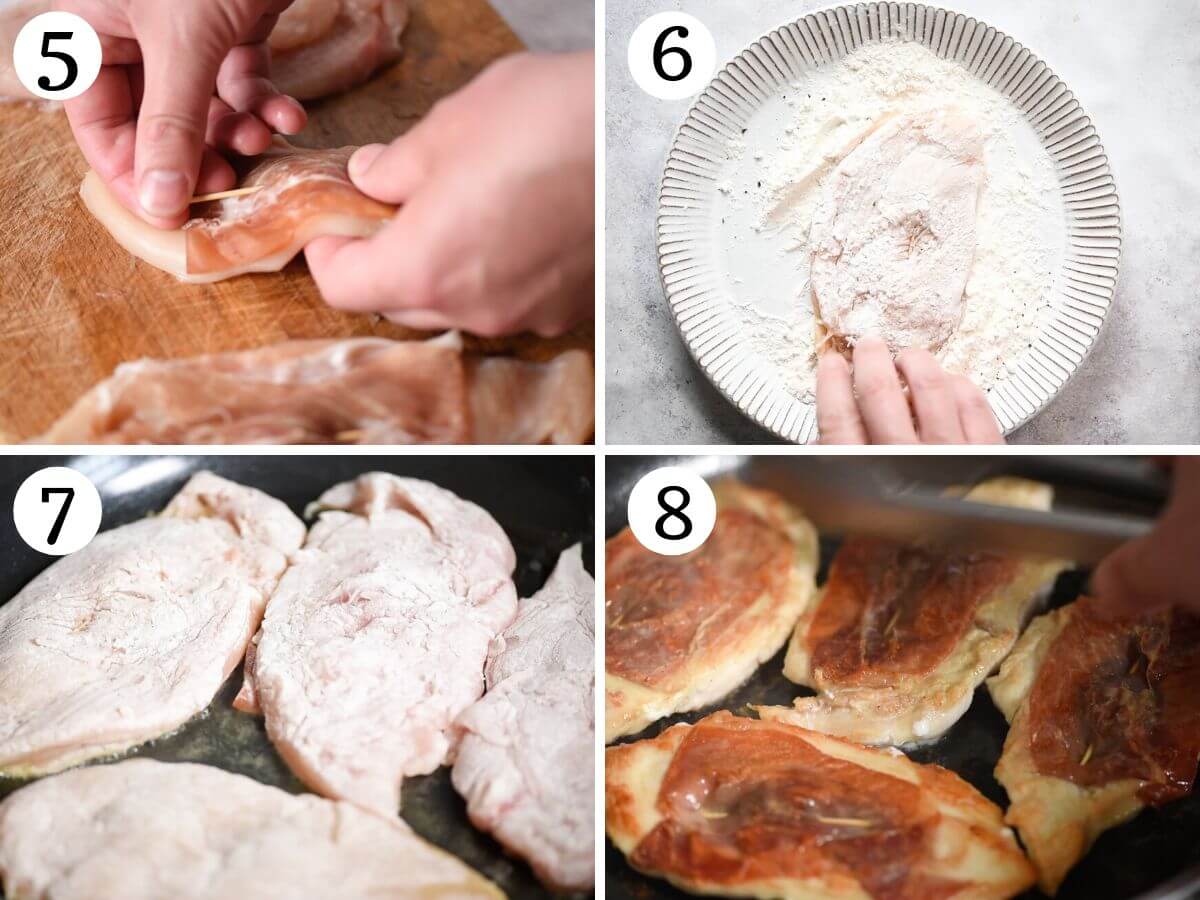 5

6

7

8