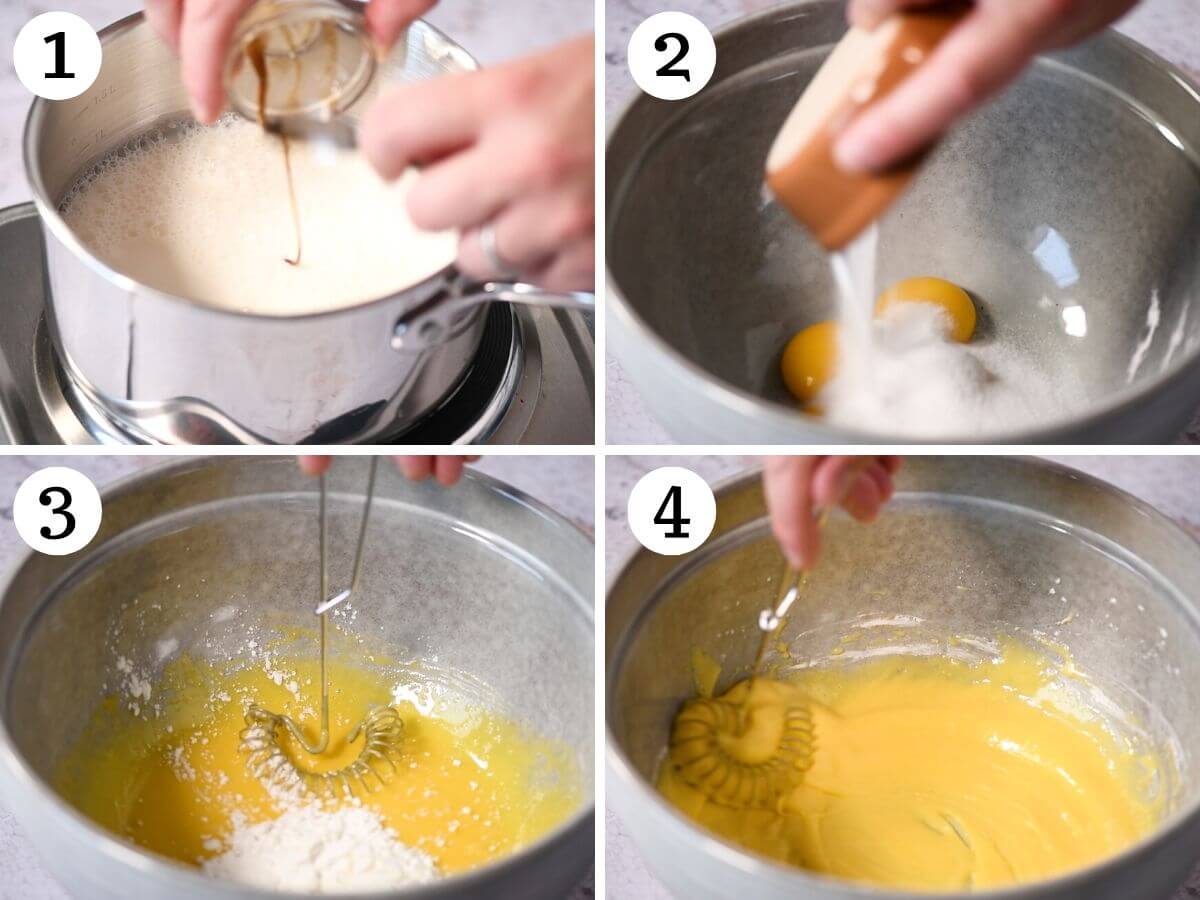 1
2
3
4