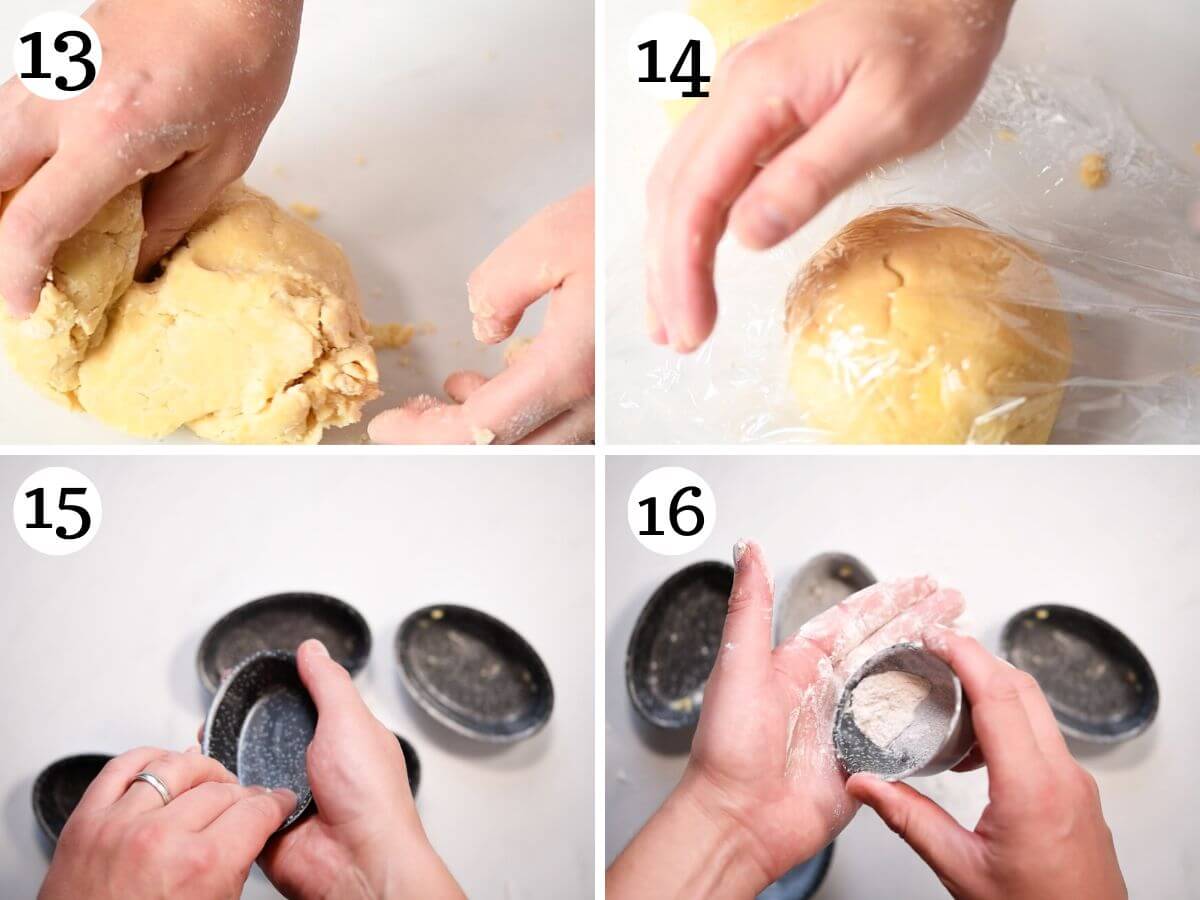 13

14

15

16