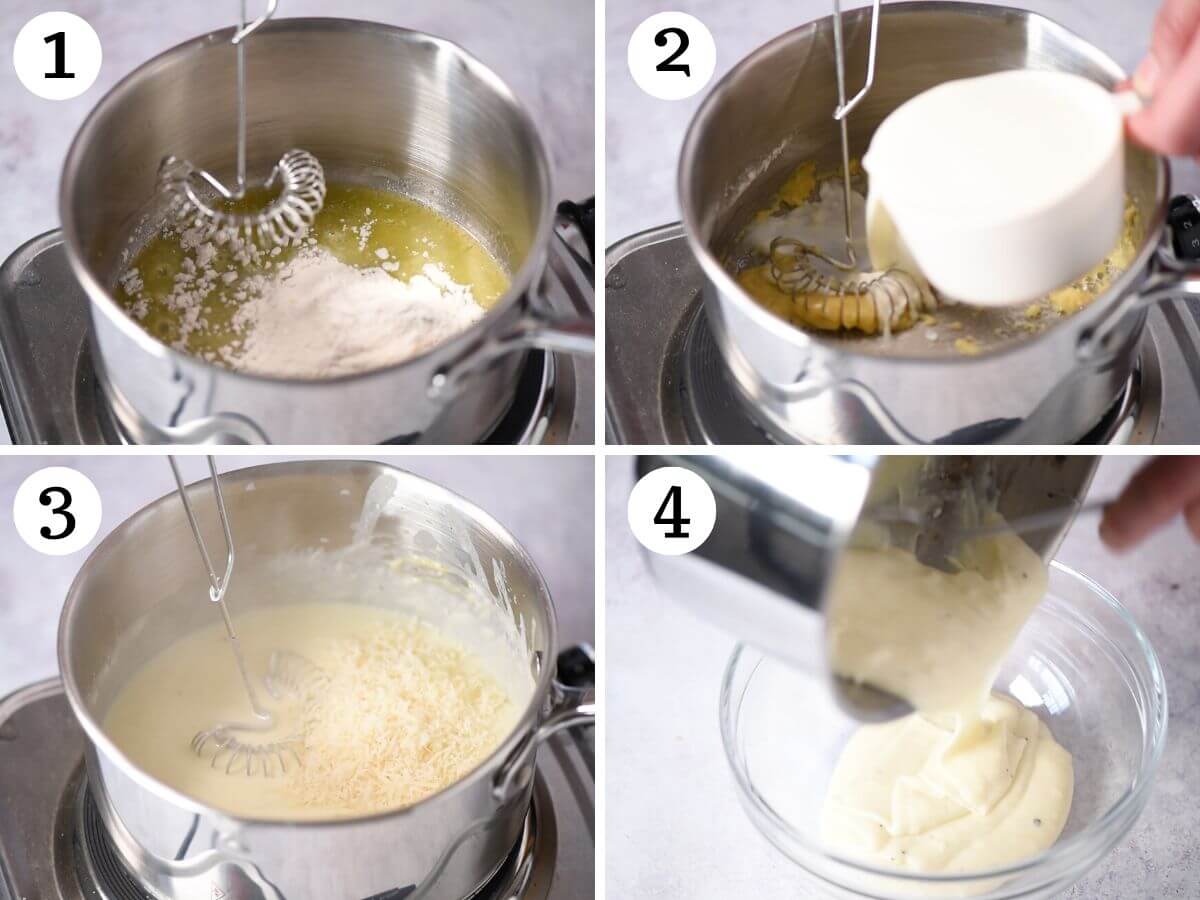 1
2
3
4