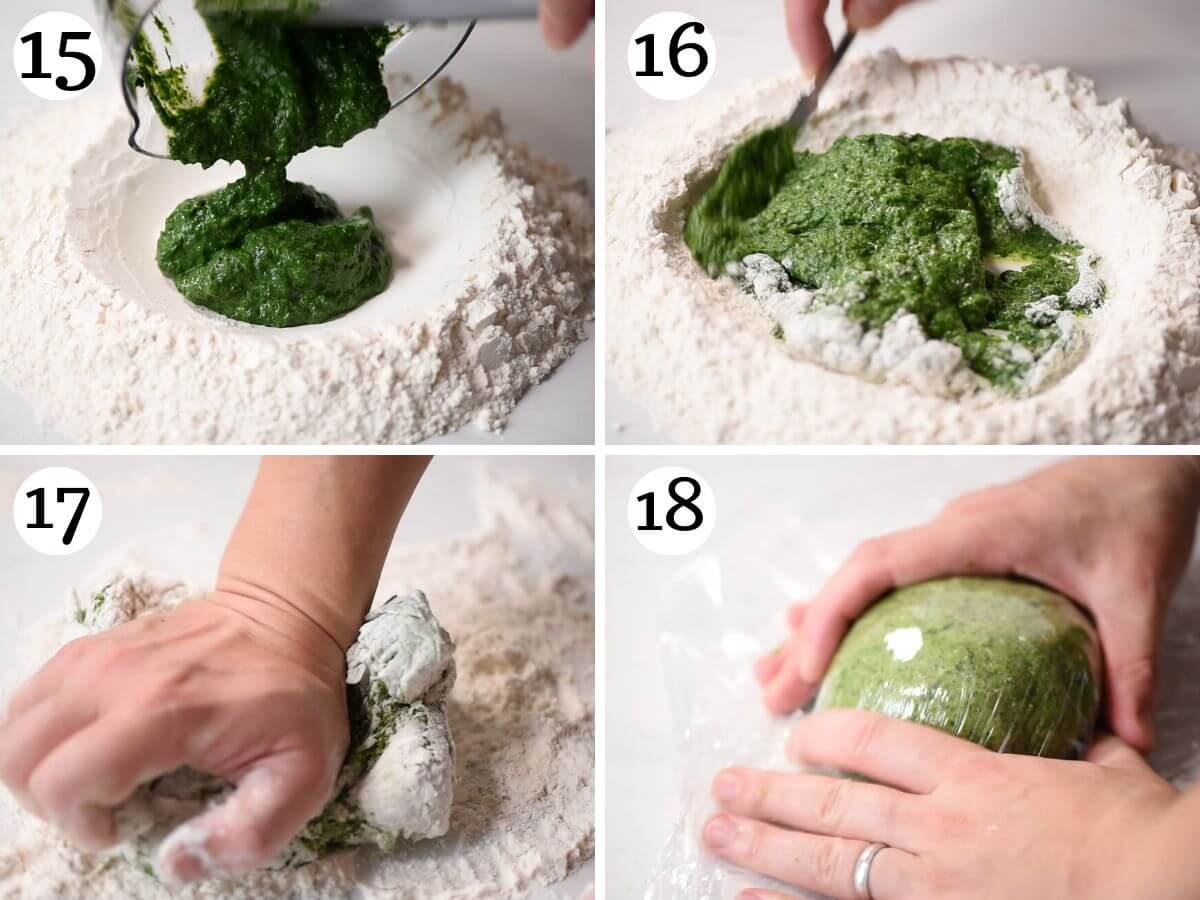 15

16

17

18