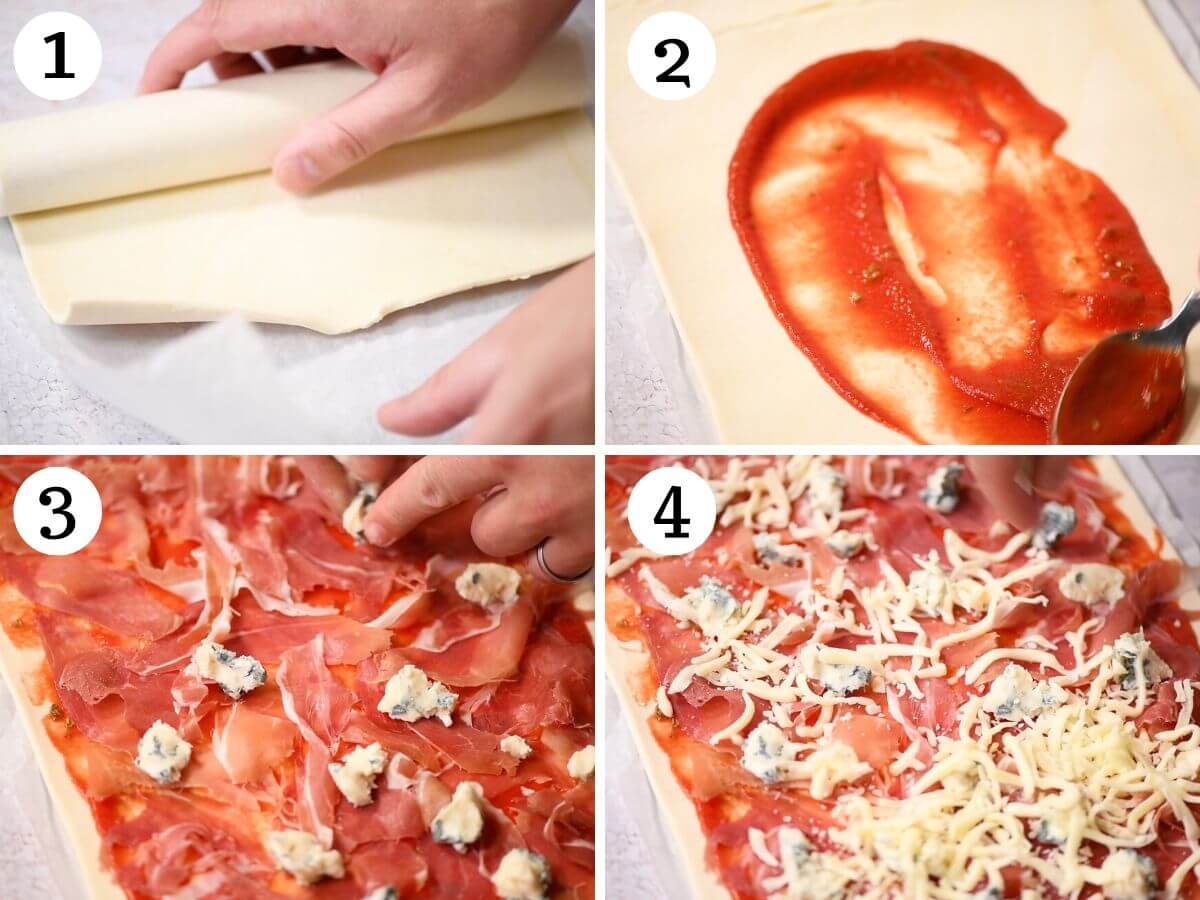 1

2

3

4