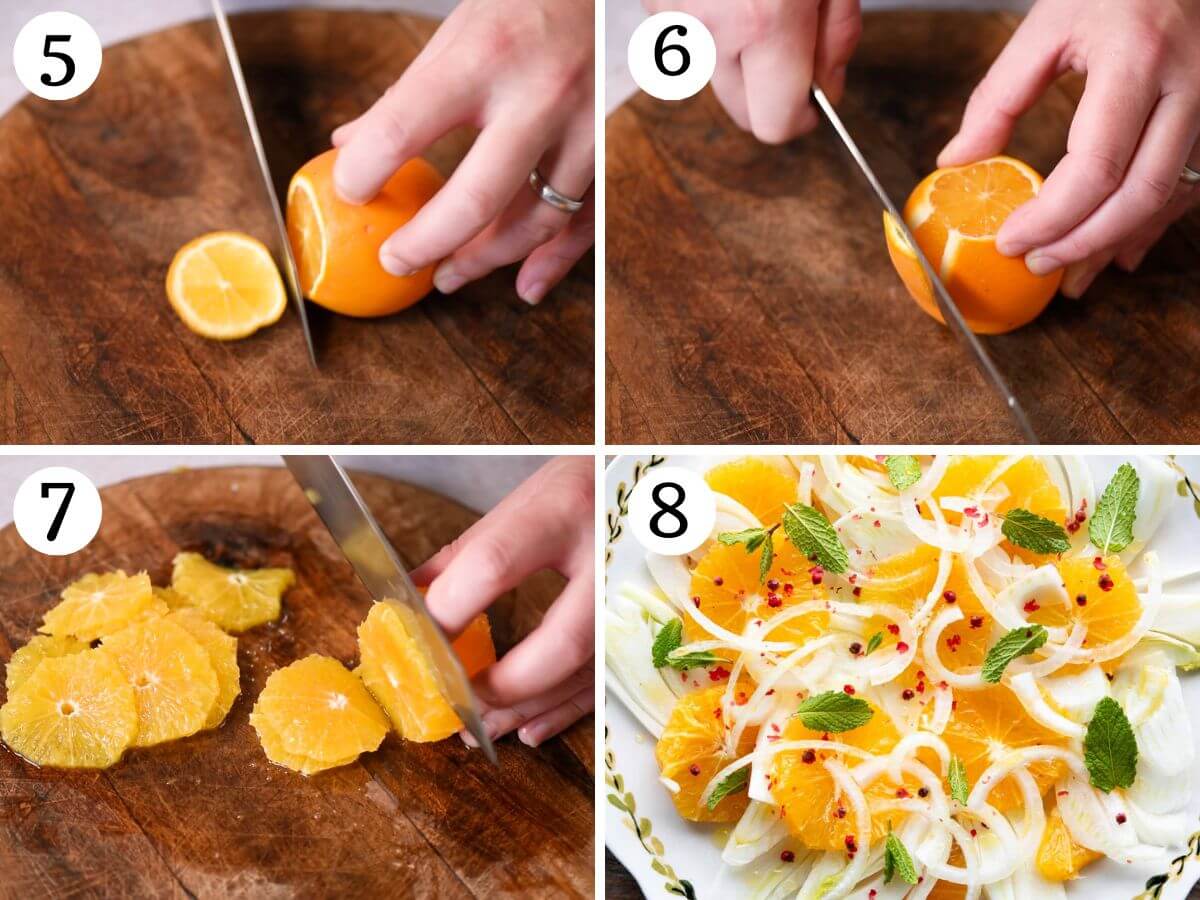 5

6

7

8