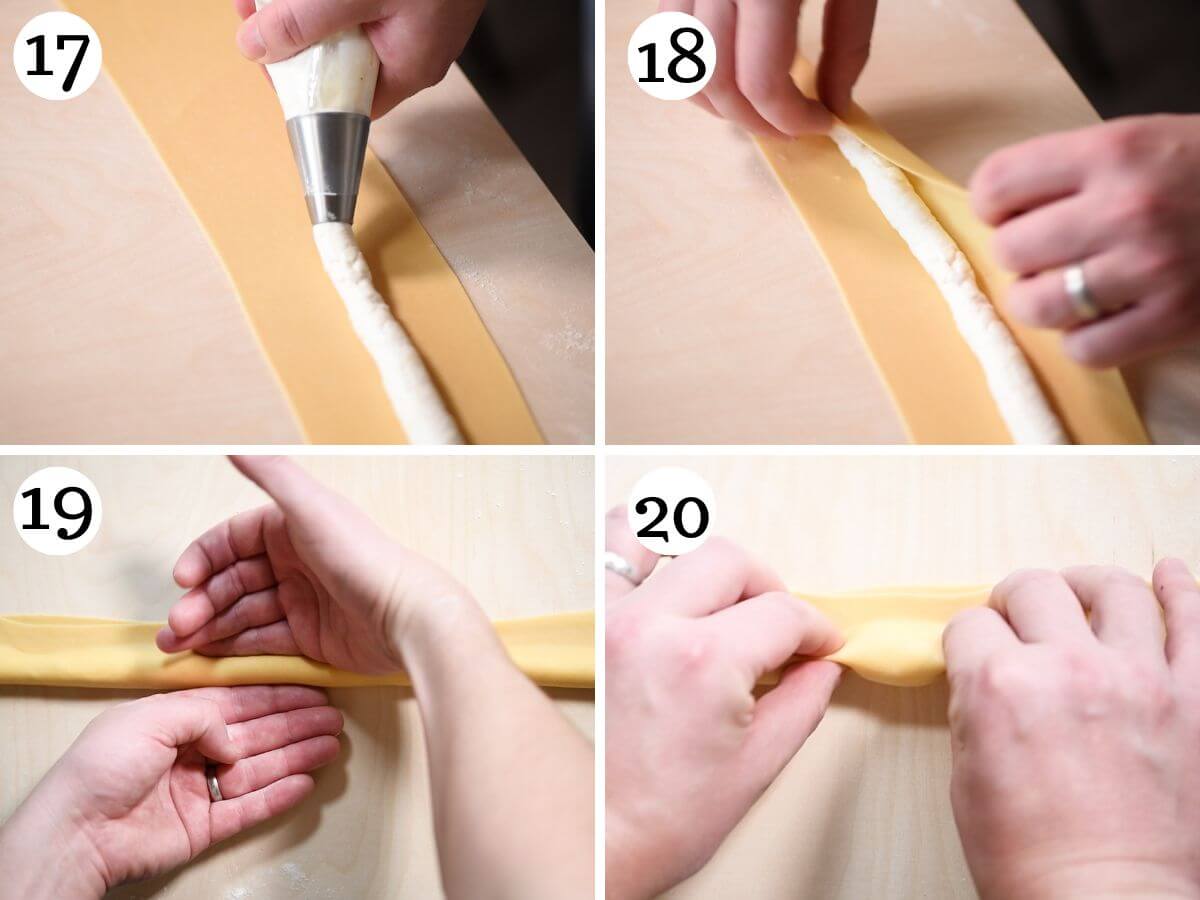 17

18

19

20