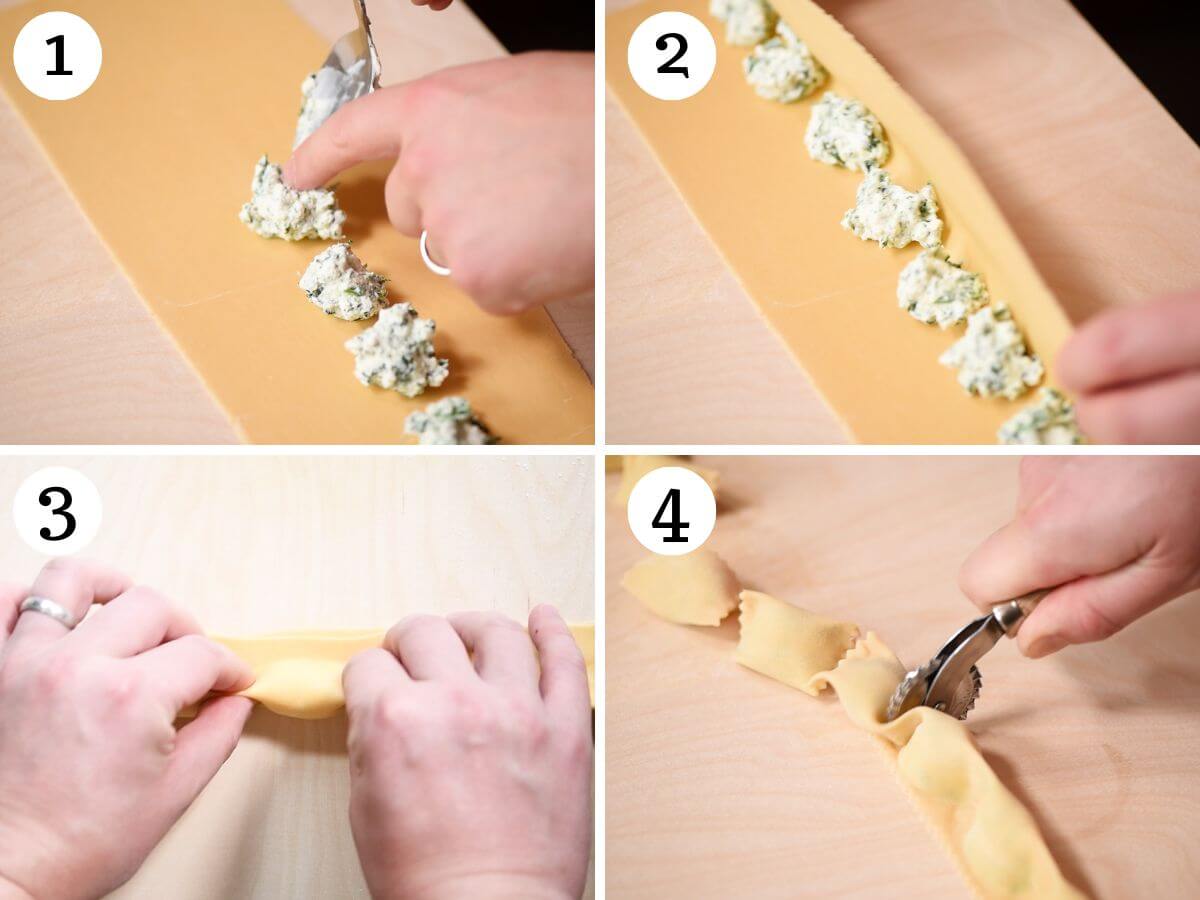 1

2

3

4