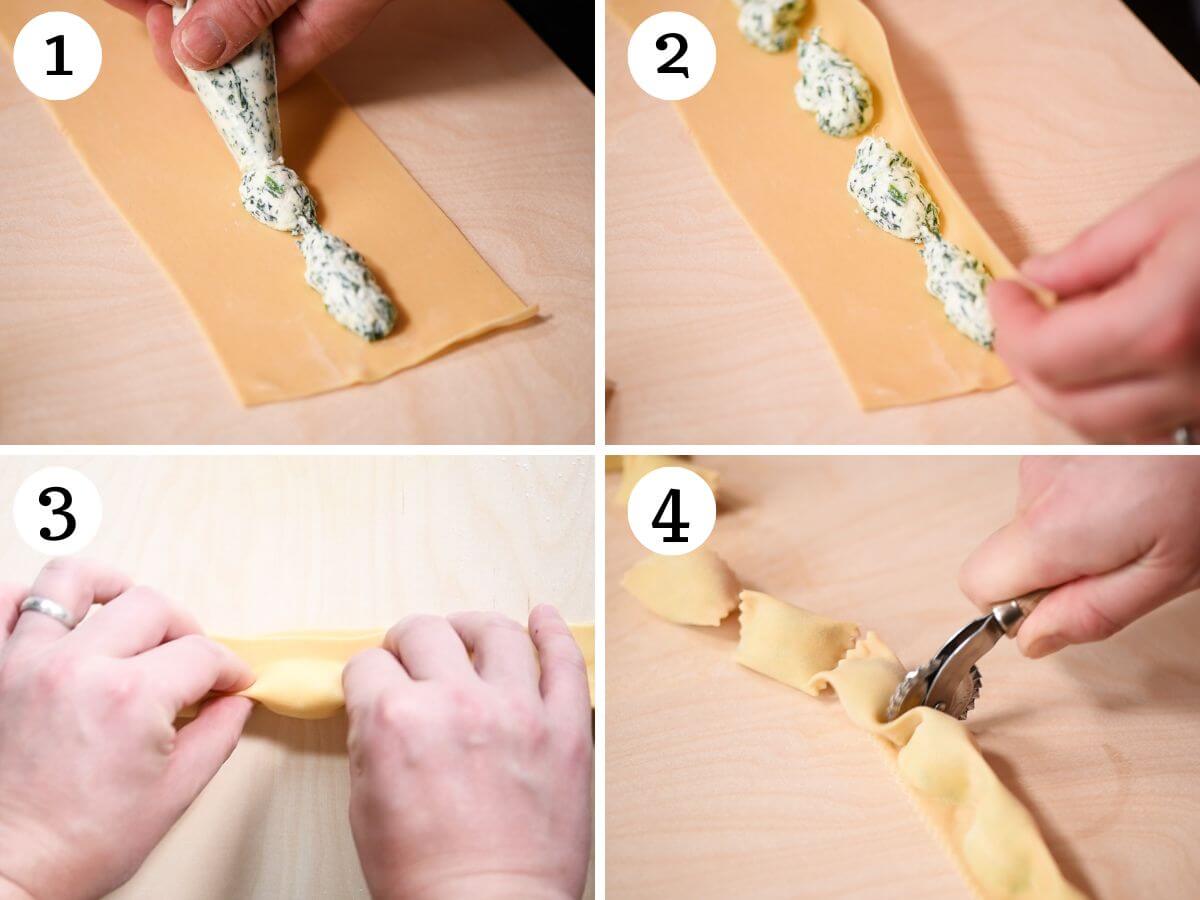 1

2

3

4