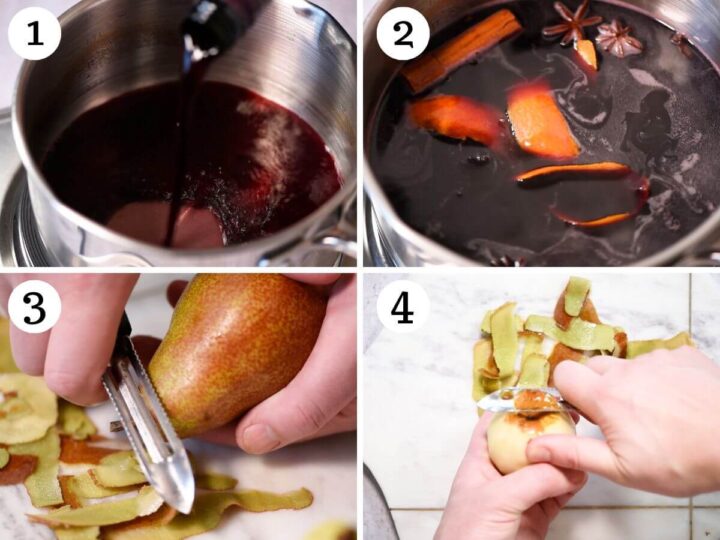 1

2

3

4