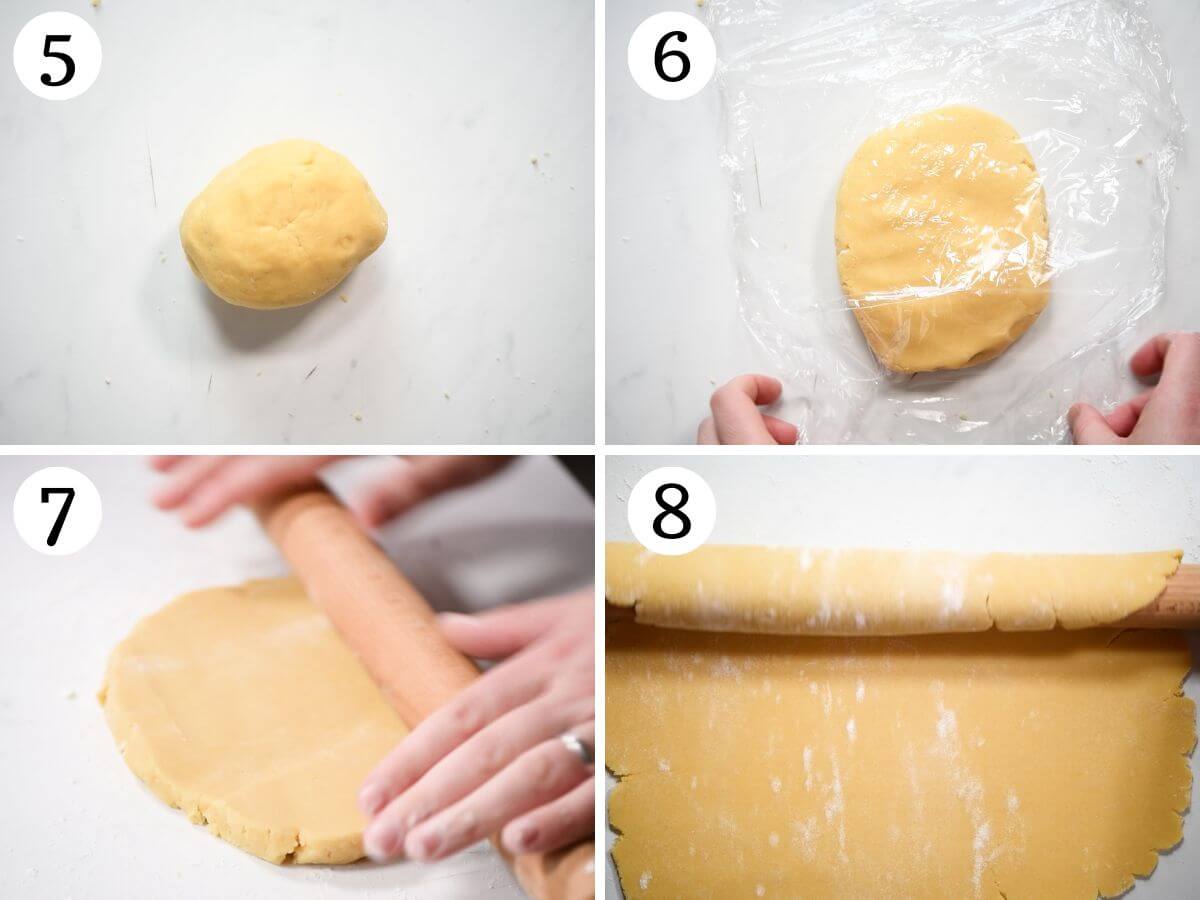 5

6

7

8