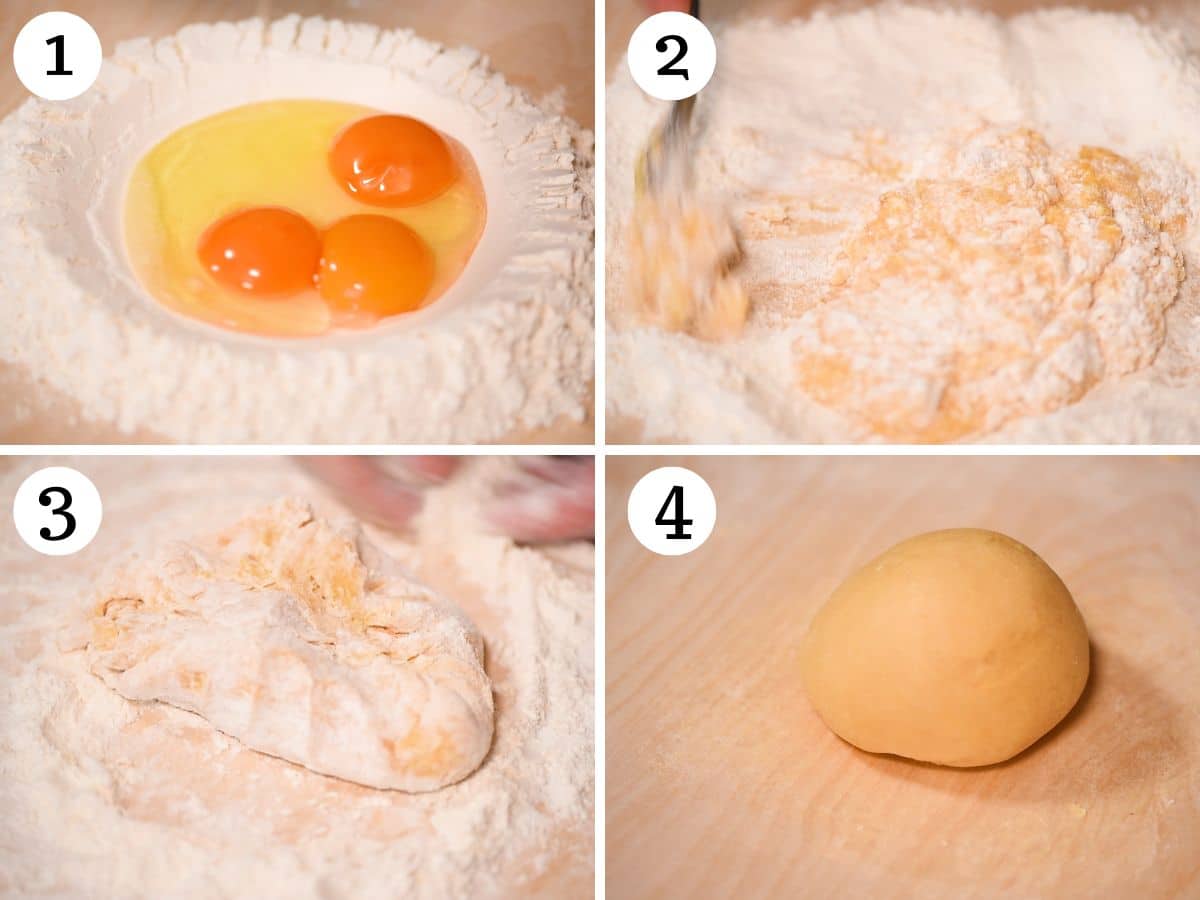 1
2
3
4