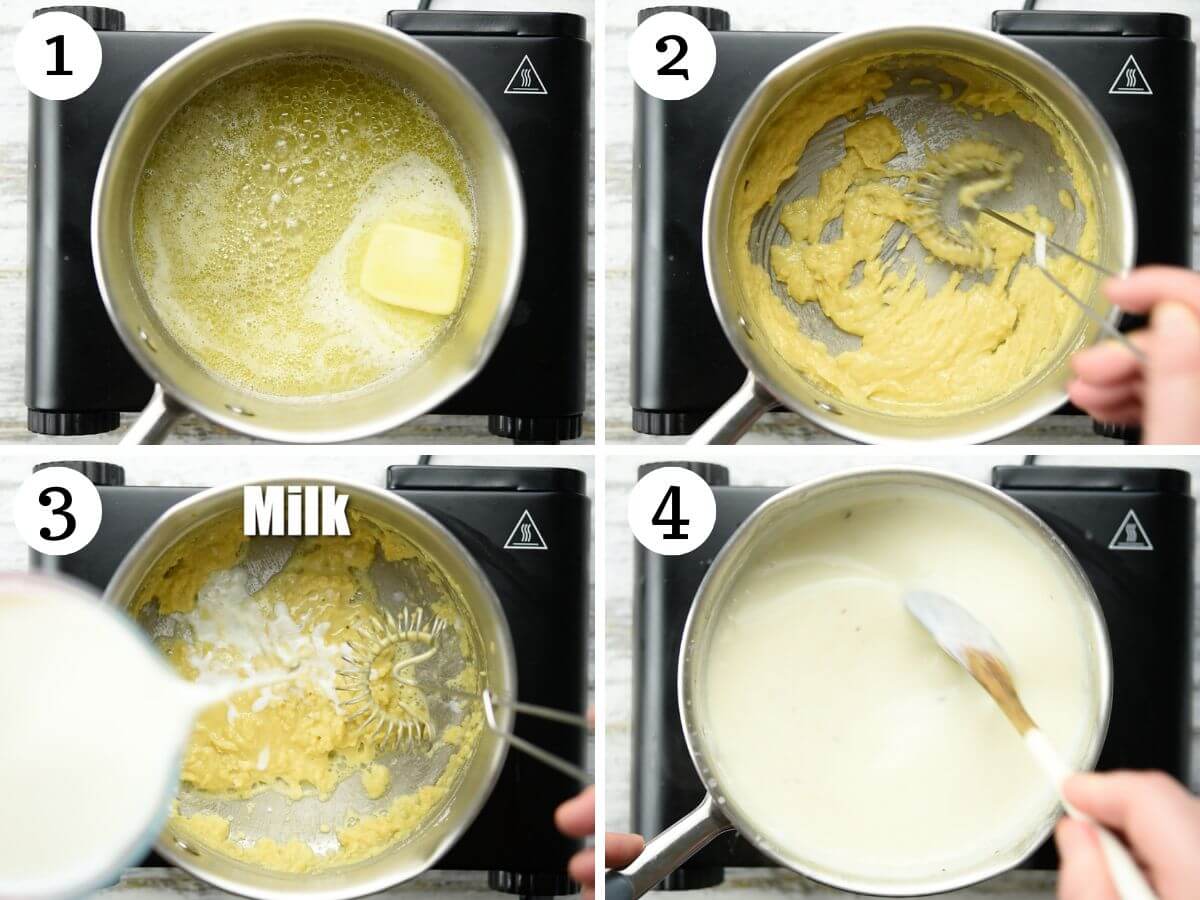 1

2

3

Milk

4