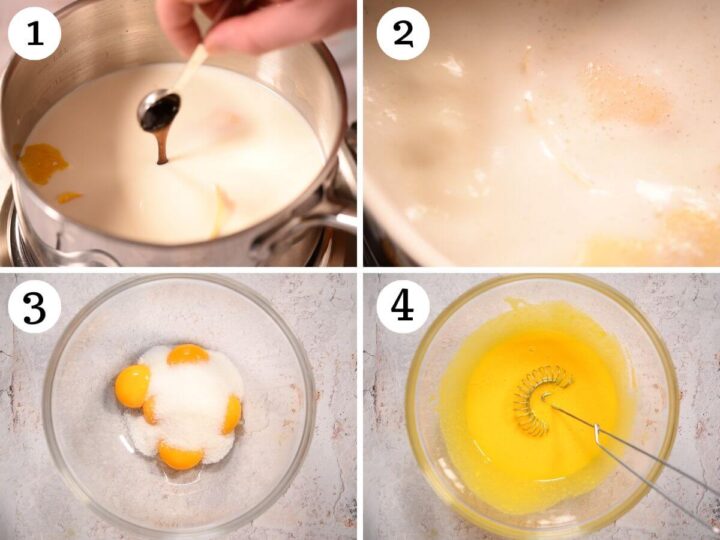 1

2

3

4