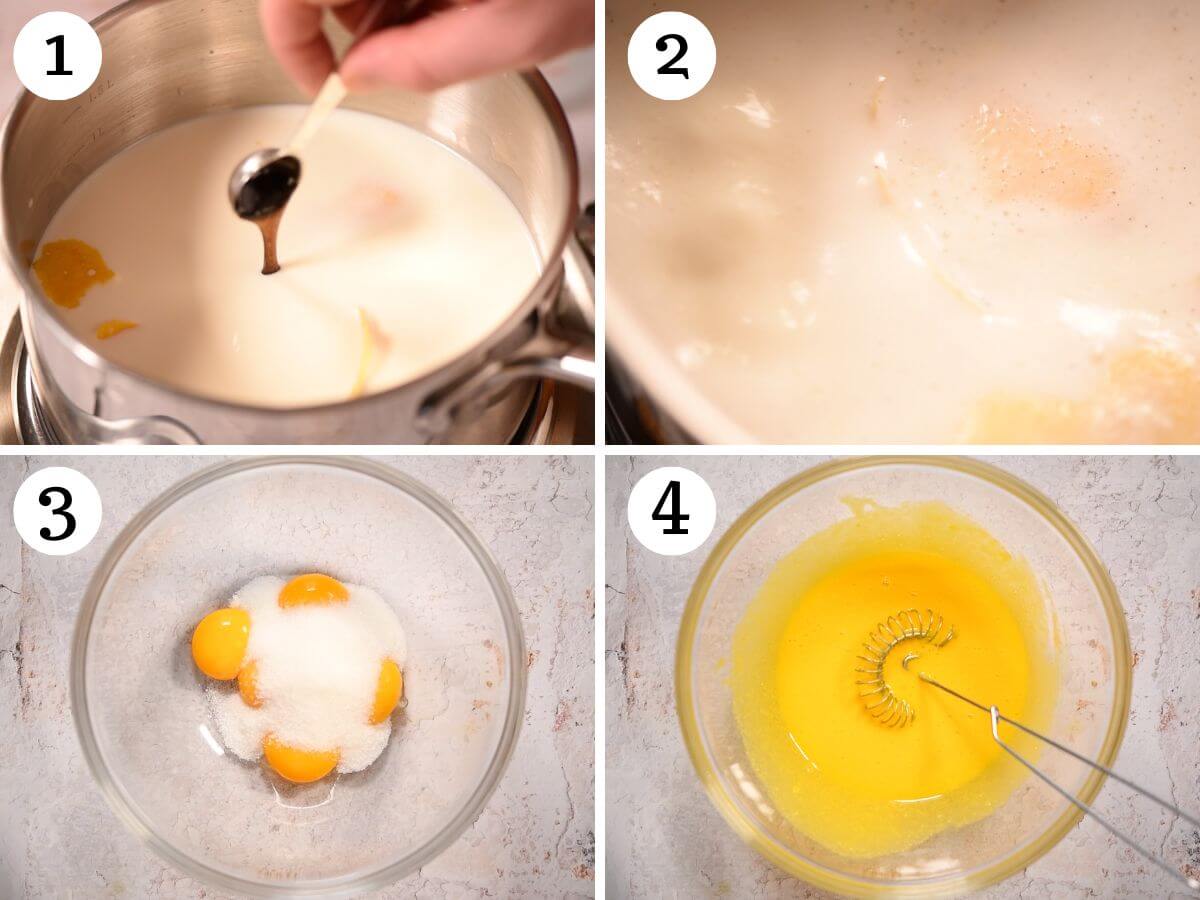 1

2

3

4