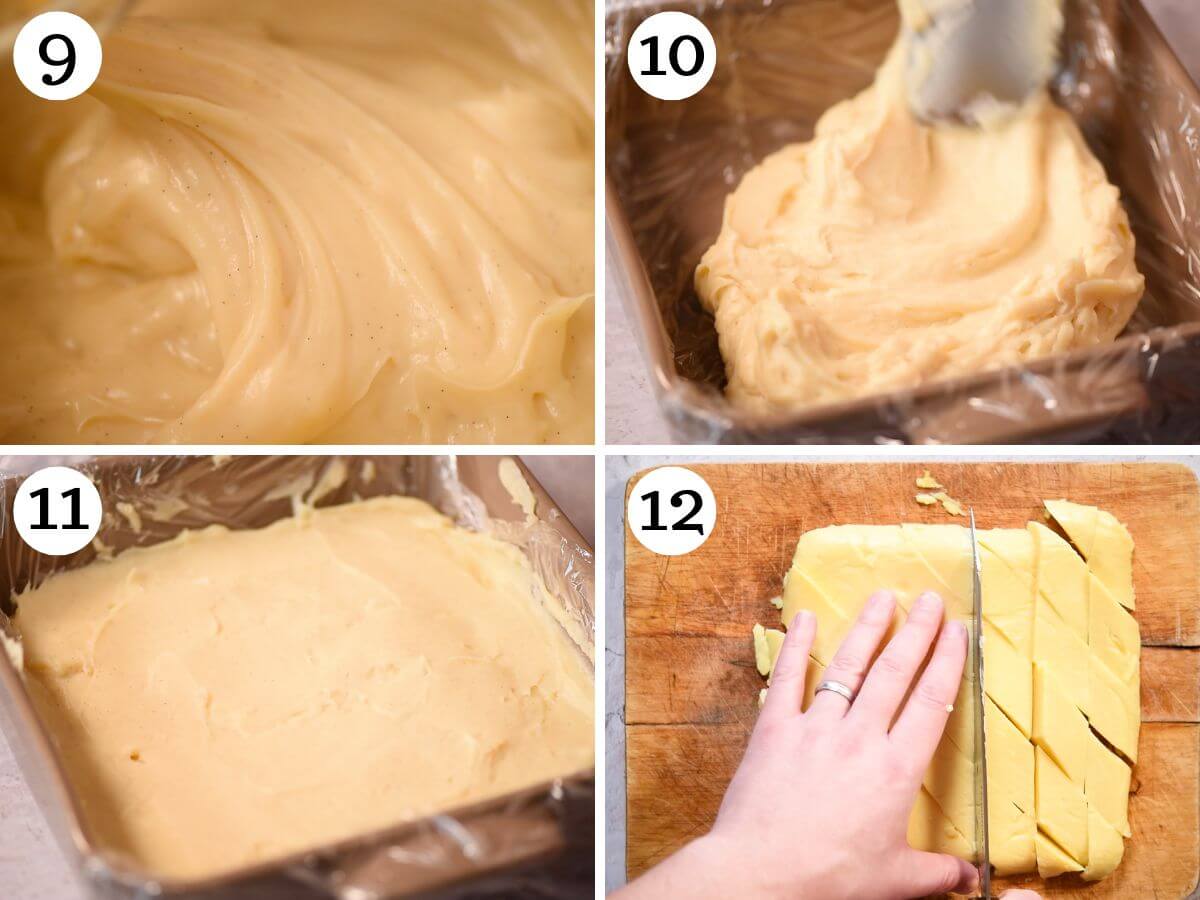 9

10

11

12